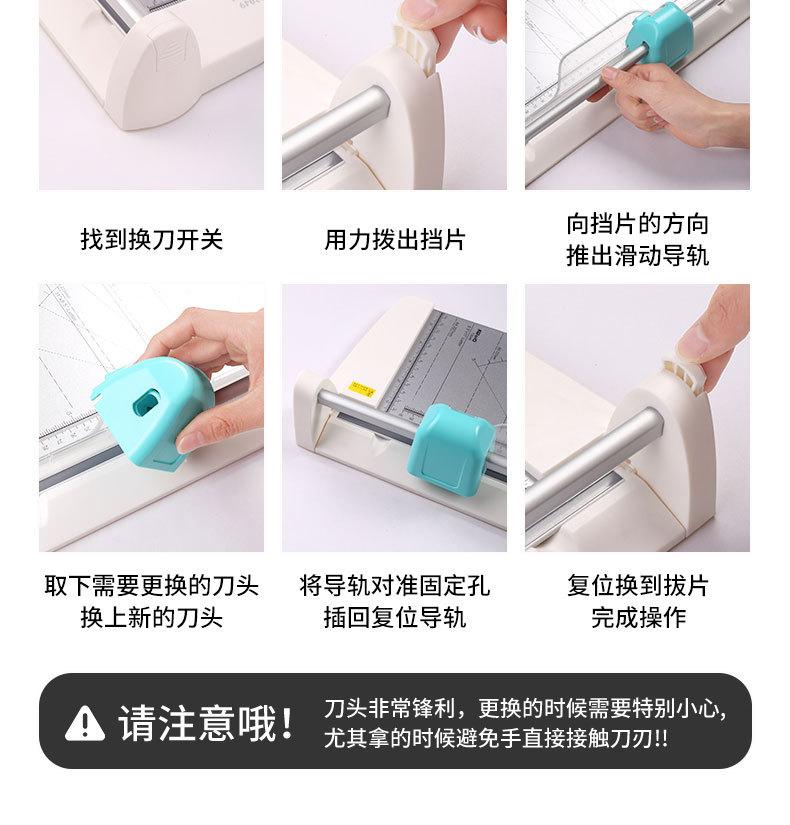 找到换刀开关

用力拨出挡片

向挡片的方向
推出滑动导轨

取下需要更换的刀头
换上新的刀头

将导轨对准固定孔
插回复位导轨

复位换到拔片
完成操作

请注意哦!

刀头非常锋利，更换的时候需要特别小心,
尤其拿的时候避免手直接接触刀刃!!