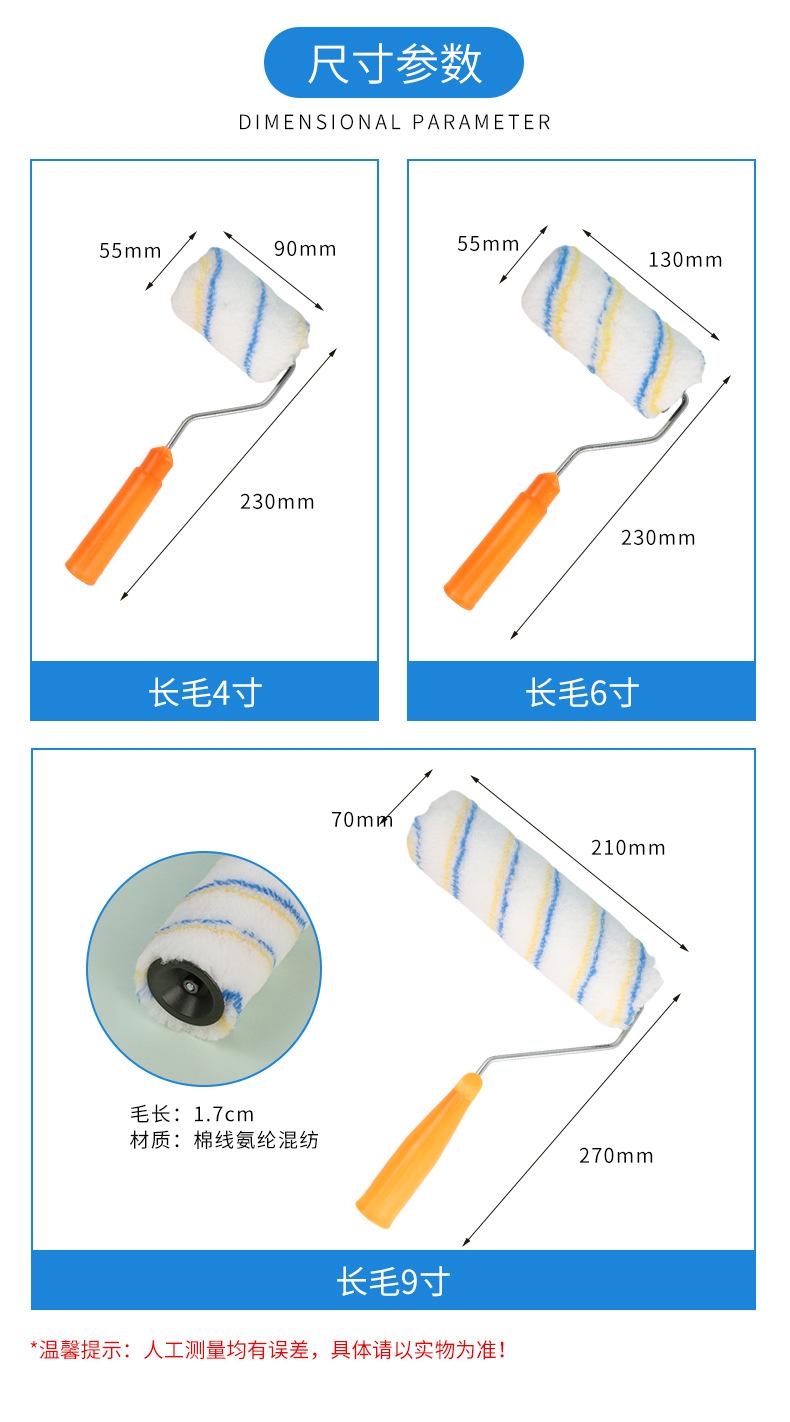 尺寸参数
DIMENSIONAL PARAMETER

55mm
90mm
230mm
长毛4寸

55mm
130mm
230mm
长毛6寸

70mm
210mm
270mm
毛长：1.7cm
材质：棉线氨纶混纺
长毛9寸

*温馨提示：人工测量均有误差，具体请以实物为准！