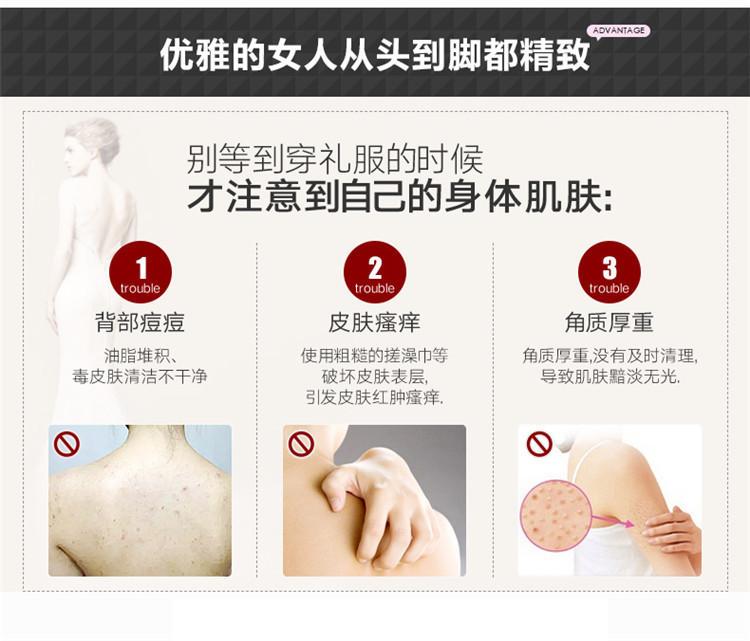 优雅的女人从头到脚都精致

ADVANTAGE

别等到穿礼服的时候
才注意到自己的身体肌肤:

1
trouble
背部痘痘
油脂堆积、
毒皮肤清洁不干净

2
trouble
皮肤瘙痒
使用粗糙的搓澡巾等
破坏皮肤表层,
引发皮肤红肿瘙痒.

3
trouble
角质厚重
角质厚重,没有及时清理,
导致肌肤黯淡无光.