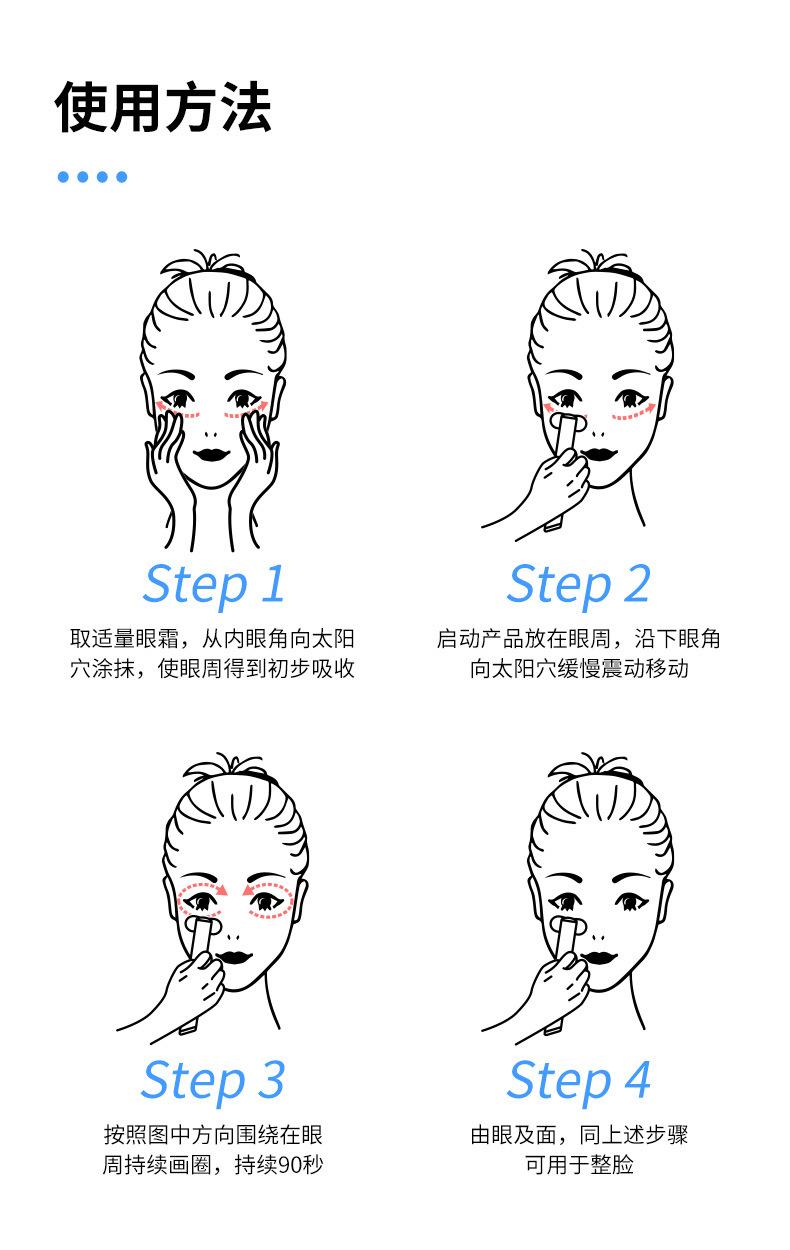 使用方法

Step 1
取适量眼霜，从内眼角向太阳穴涂抹，使眼周得到初步吸收

Step 2
启动产品放在眼周，沿下眼角向太阳穴缓慢震动移动

Step 3
按照图中方向围绕在眼周持续画圈，持续90秒

Step 4
由眼及面，同上述步骤可用于整脸