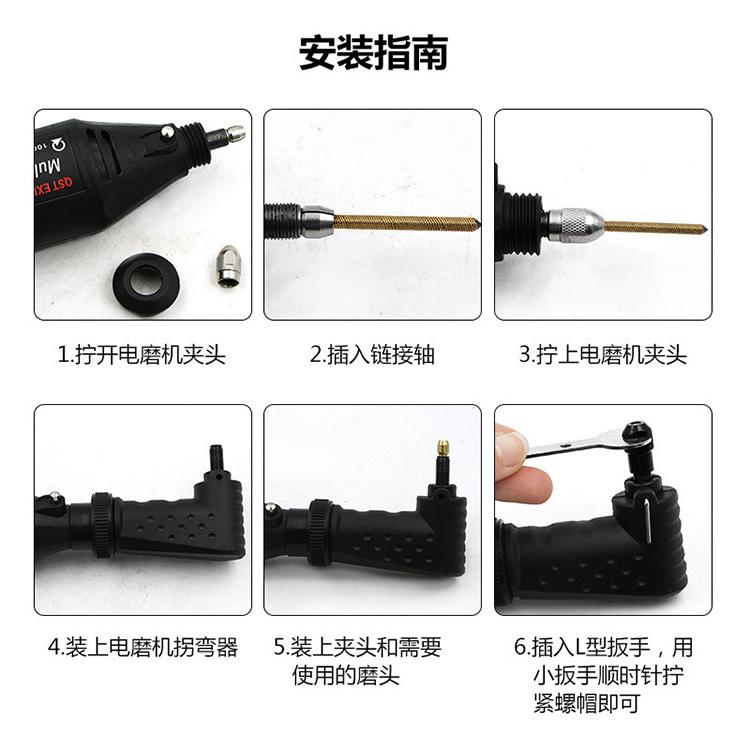 安装指南

1.拧开电磨机夹头

2.插入链接轴

3.拧上电磨机夹头

4.装上电磨机拐弯器

5.装上夹头和需要使用的磨头

6.插入L型扳手，用小扳手顺时针拧紧螺帽即可