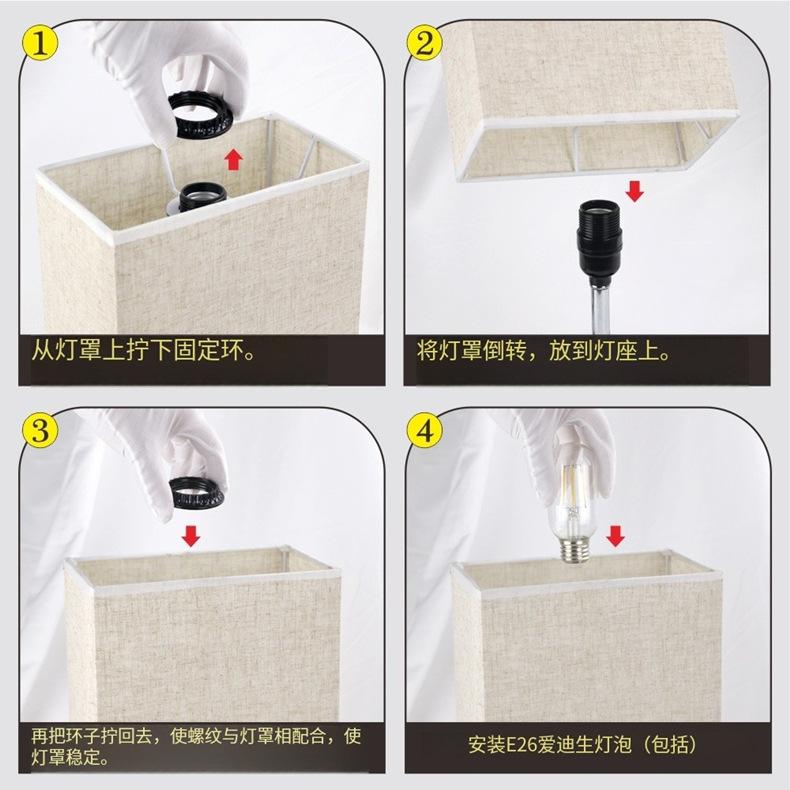 ①
从灯罩上拧下固定环。

②
将灯罩倒转，放到灯座上。

③
再把环子拧回去，使螺纹与灯罩相配合，使灯罩稳定。

④
安装E26爱迪生灯泡（包括）