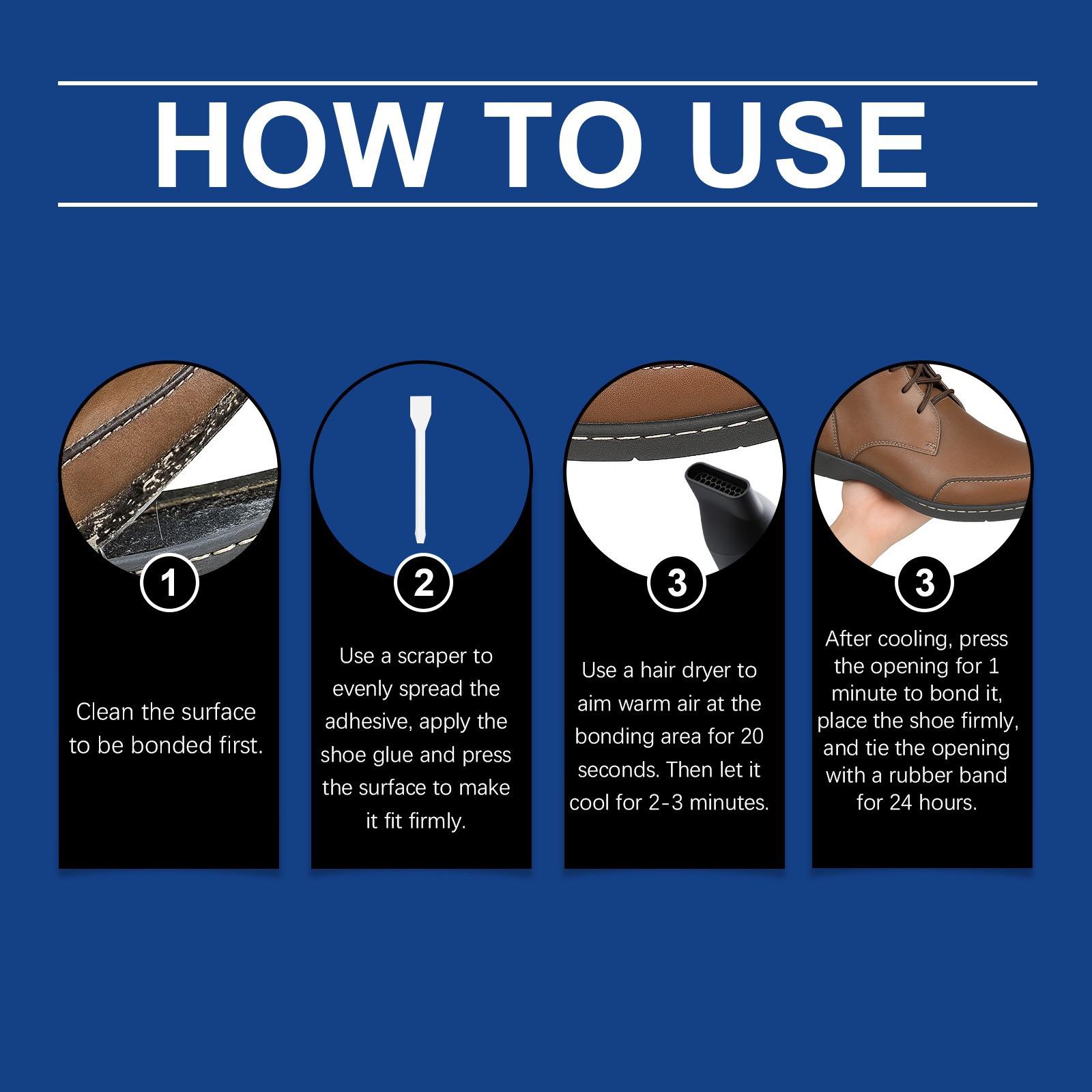 HOW TO USE

1

Clean the surface to be bonded first.

2

Use a scraper to evenly spread the adhesive, apply the shoe glue and press the surface to make it fit firmly.

3

Use a hair dryer to aim warm air at the bonding area for 20 seconds. Then let it cool for 2-3 minutes.

3

After cooling, press the opening for 1 minute to bond it, place the shoe firmly, and tie the opening with a rubber band for 24 hours.