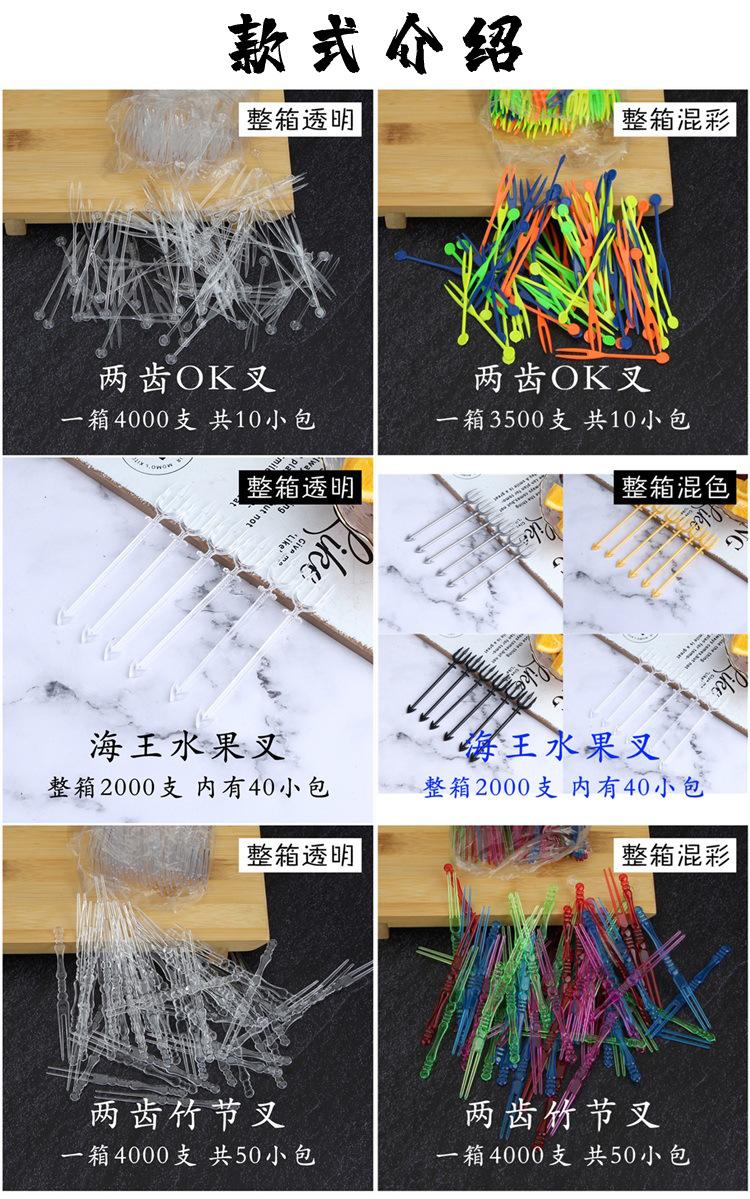 款式介绍

整箱透明

两齿OK叉
一箱4000支 共10小包

整箱混彩

两齿OK叉
一箱3500支 共10小包

整箱透明

海王水果叉
整箱2000支 内有40小包

整箱混色

海王水果叉
整箱2000支 内有40小包

整箱透明

两齿竹节叉
一箱4000支 共50小包

整箱混彩

两齿竹节叉
一箱4000支 共50小包