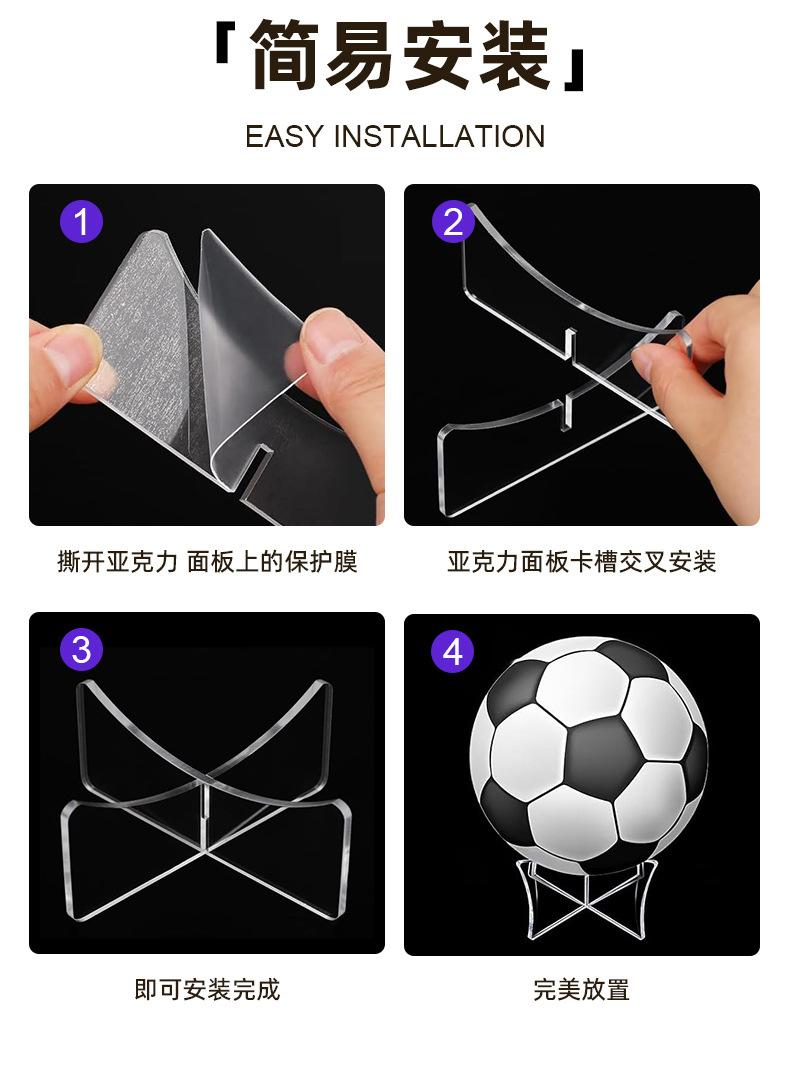 「简易安装」

EASY INSTALLATION

1

撕开亚克力 面板上的保护膜

2

亚克力面板卡槽交叉安装

3

即可安装完成

4

完美放置