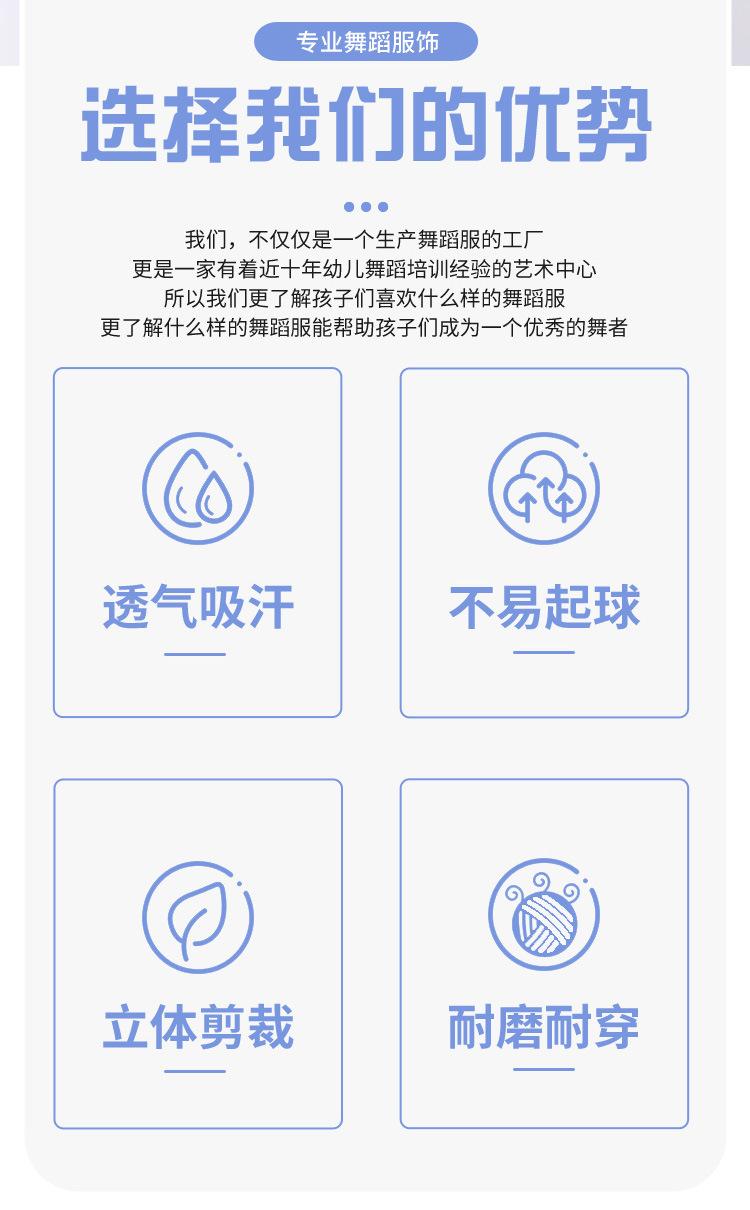 专业舞蹈服饰

选择我们的优势

我们，不仅仅是一个生产舞蹈服的工厂
更是一家有着近十年幼儿舞蹈培训经验的艺术中心
所以我们更了解孩子们喜欢什么样的舞蹈服
更了解什么样的舞蹈服能帮助孩子们成为一个优秀的舞者

透气吸汗

不易起球

立体剪裁

耐磨耐穿