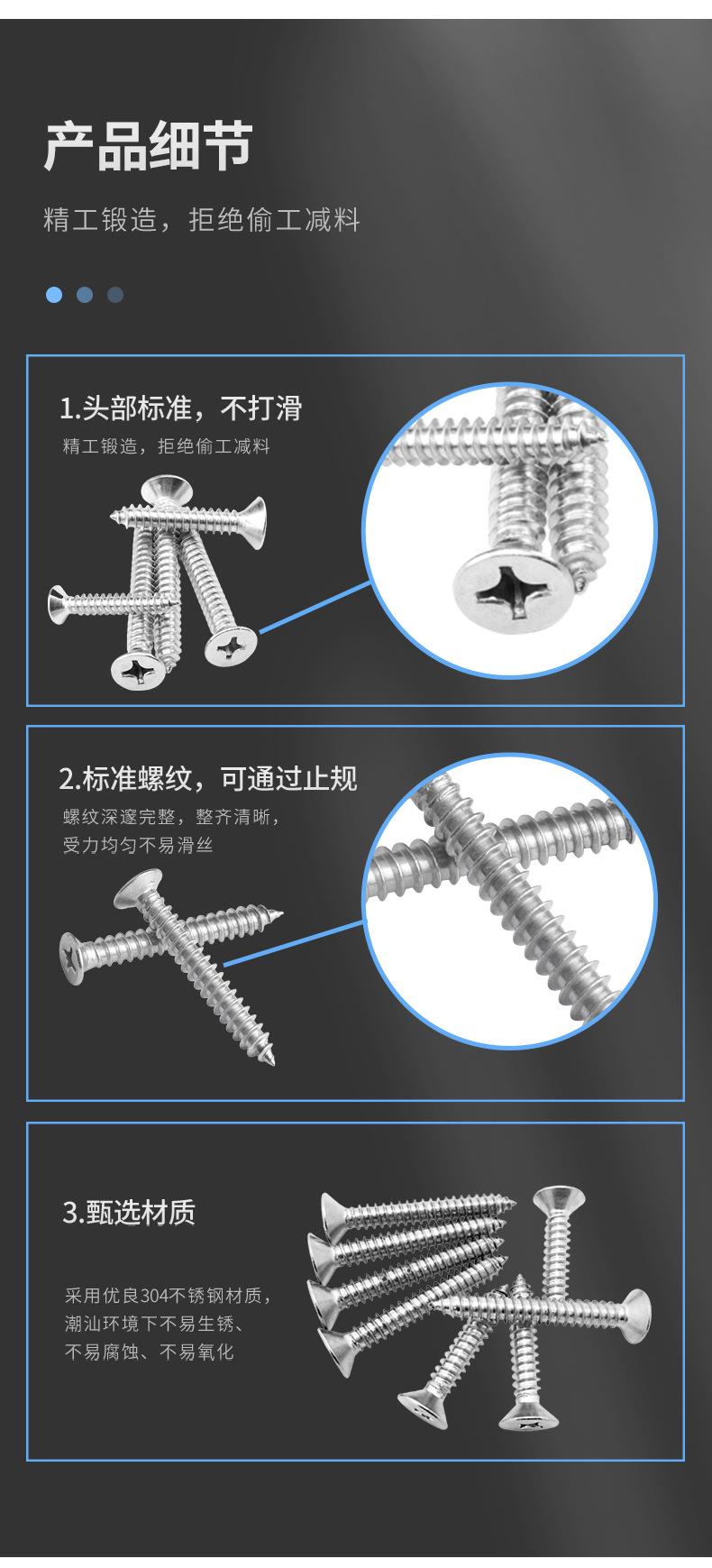 产品细节

精工锻造，拒绝偷工减料

1.头部标准，不打滑

精工锻造，拒绝偷工减料

2.标准螺纹，可通过止规

螺纹深邃完整，整齐清晰，受力均匀不易滑丝

3.甄选材质

采用优良304不锈钢材质，潮汕环境下不易生锈、不易腐蚀、不易氧化