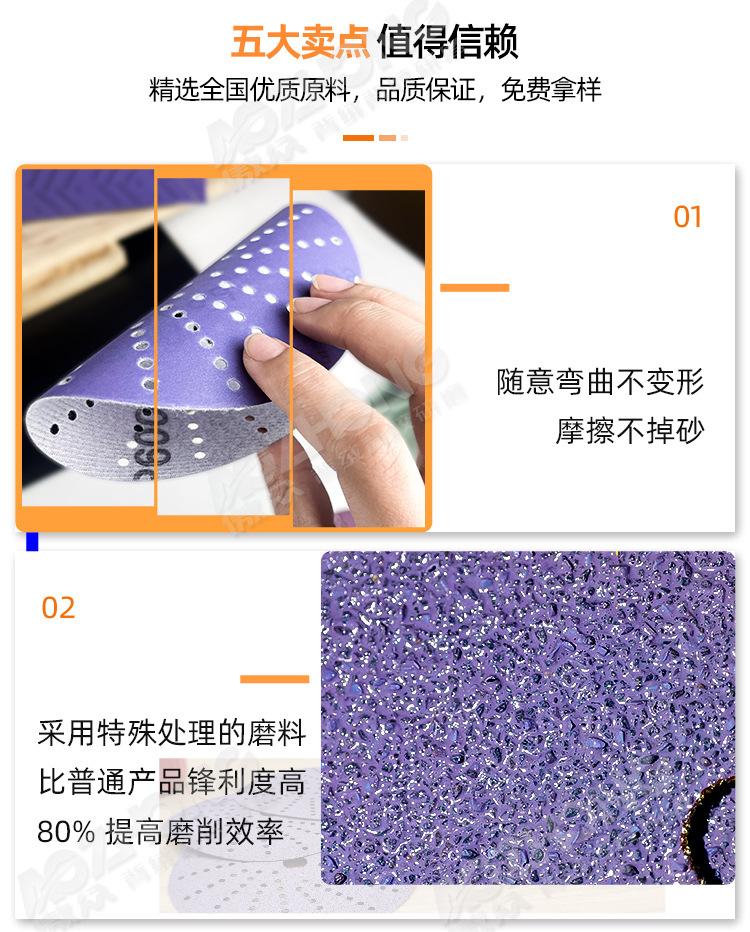 五大卖点 值得信赖

精选全国优质原料，品质保证，免费拿样

01

随意弯曲不变形

摩擦不掉砂

02

采用特殊处理的磨料

比普通产品锋利度高

80% 提高磨削效率