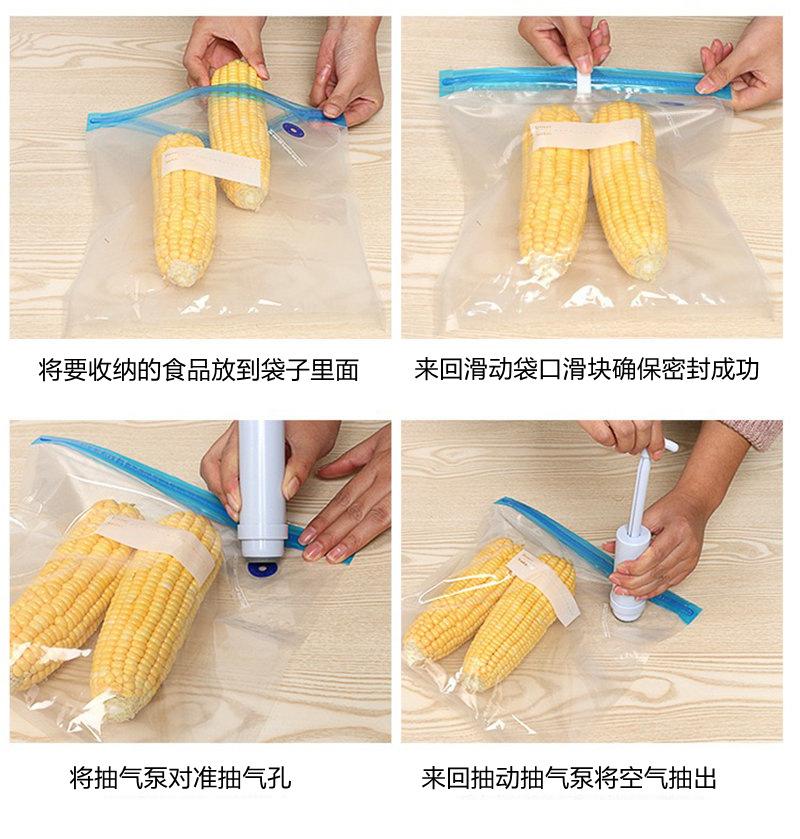 将要收纳的食品放到袋子里面

来回滑动袋口滑块确保密封成功

将抽气泵对准抽气孔

来回抽动抽气泵将空气抽出