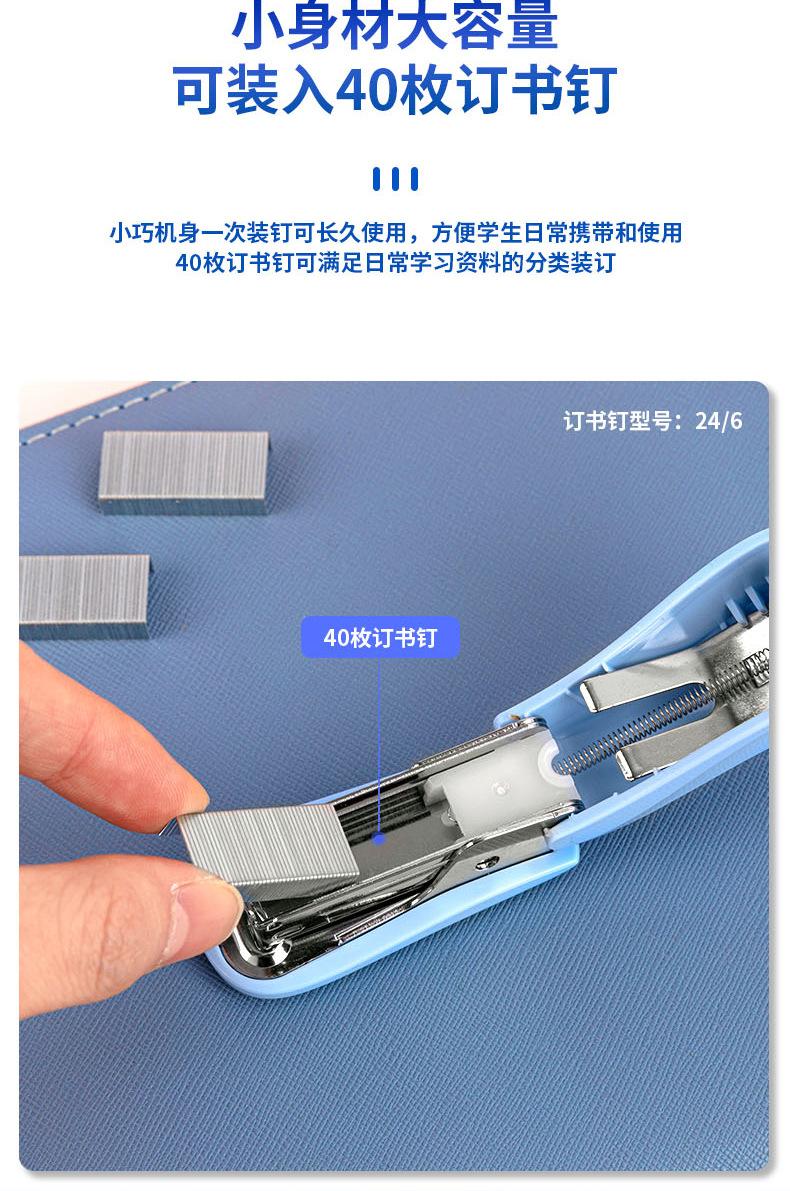 小身材大容量
可装入40枚订书钉

小巧机身一次装钉可长久使用，方便学生日常携带和使用
40枚订书钉可满足日常学习资料的分类装订

订书钉型号：24/6

40枚订书钉