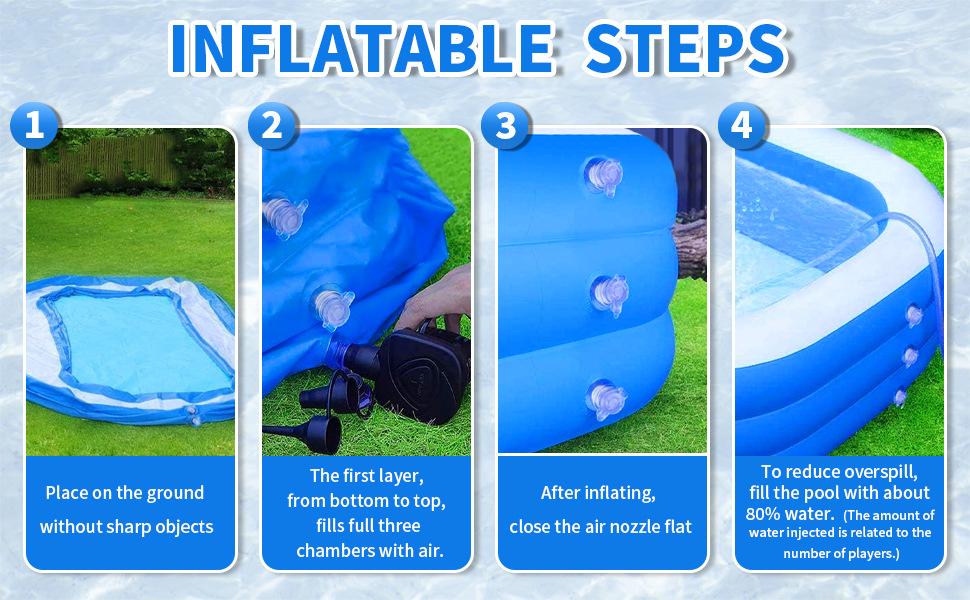 INFLATABLE STEPS

1

Place on the ground without sharp objects

2

The first layer, from bottom to top, fills full three chambers with air.

3

After inflating, close the air nozzle flat

4

To reduce overspill, fill the pool with about 80% water. (The amount of water injected is related to the number of players.)