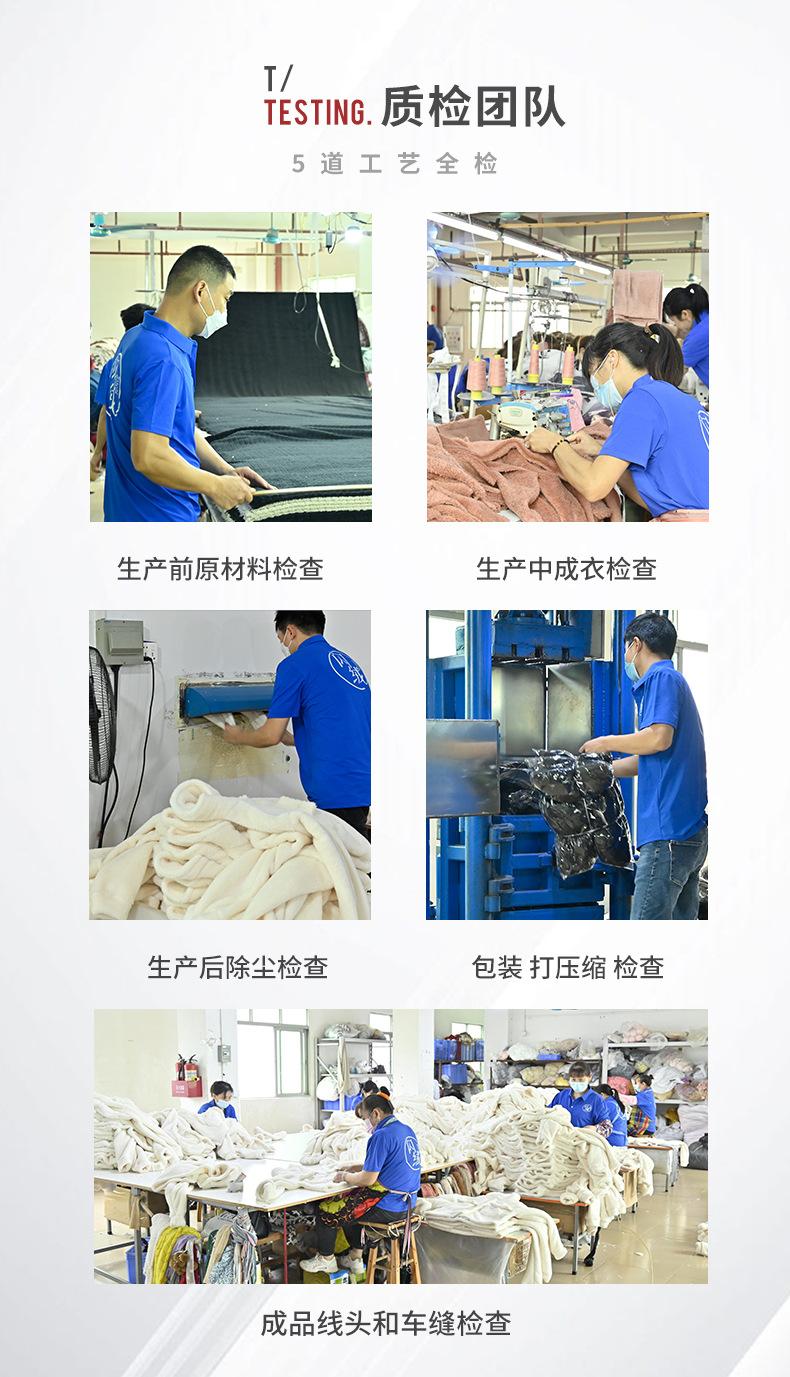 T/
TESTING. 质检团队

5 道 工 艺 全 检

生产前原材料检查

生产中成衣检查

生产后除尘检查

包装 打压缩 检查

成品线头和车缝检查