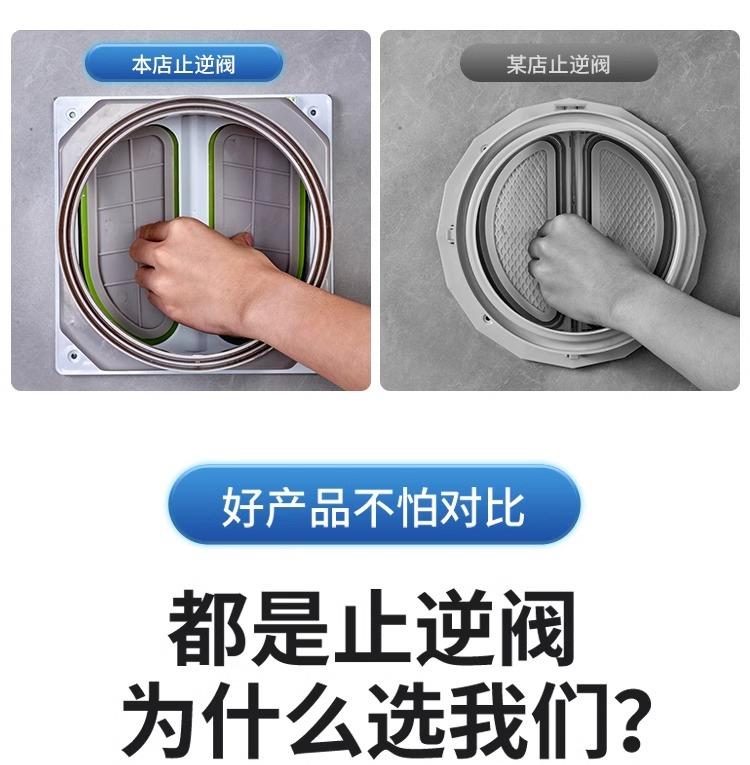 本店止逆阀

某店止逆阀

好产品不怕对比

都是止逆阀
为什么选我们?