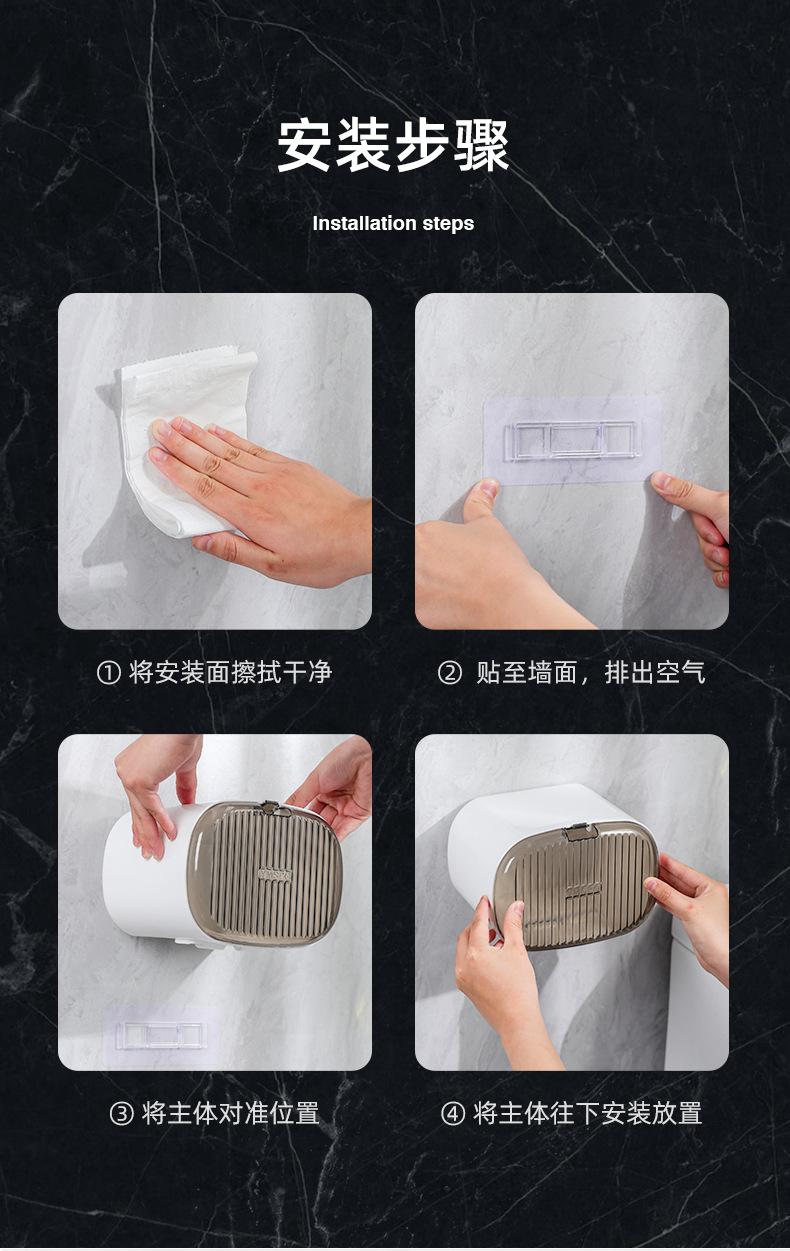 安装步骤

Installation steps

① 将安装面擦拭干净

② 贴至墙面，排出空气

③ 将主体对准位置

④ 将主体往下安装放置