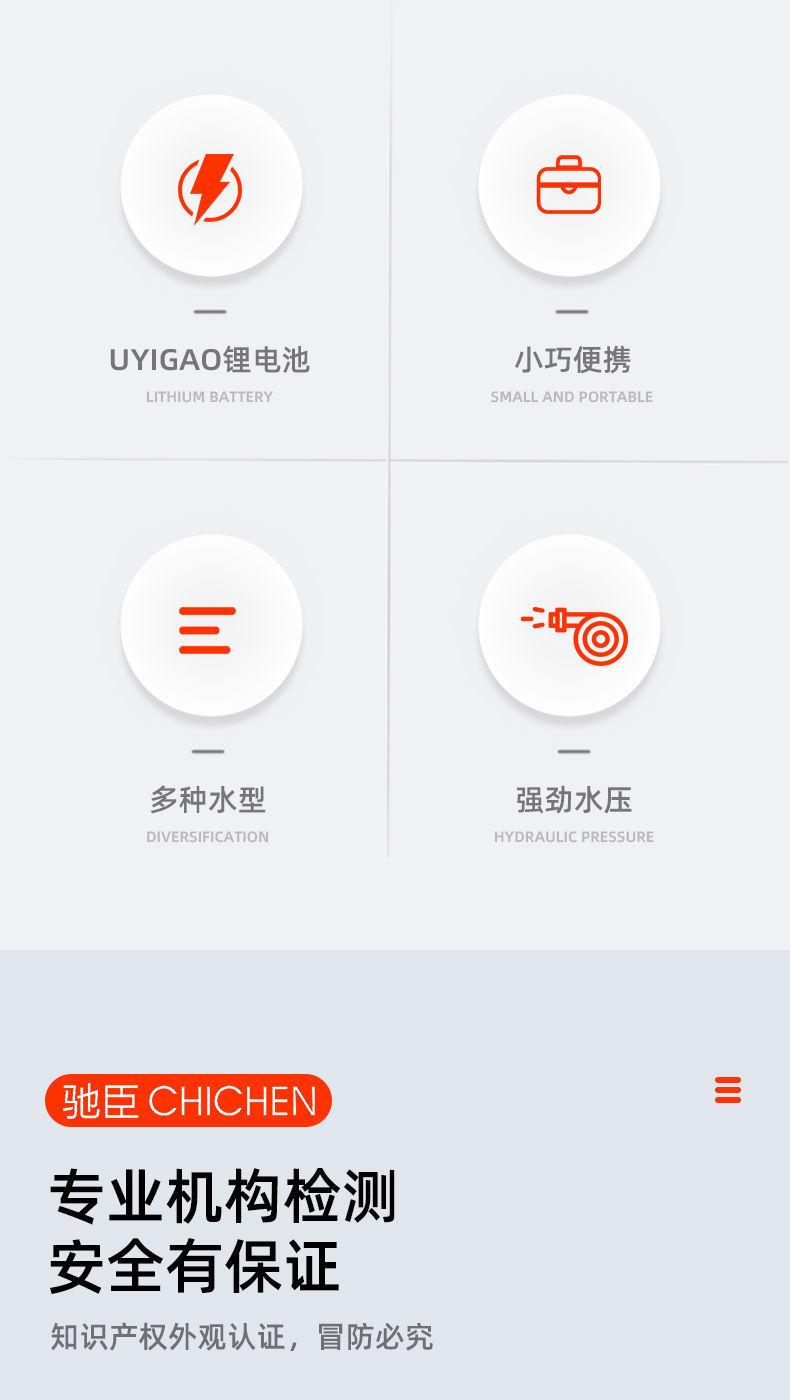 UYIGAO锂电池
LITHIUM BATTERY

小巧便携
SMALL AND PORTABLE

多种水型
DIVERSIFICATION

强劲水压
HYDRAULIC PRESSURE

驰臣 CHICHEN

专业机构检测
安全有保证

知识产权外观认证，冒防必究