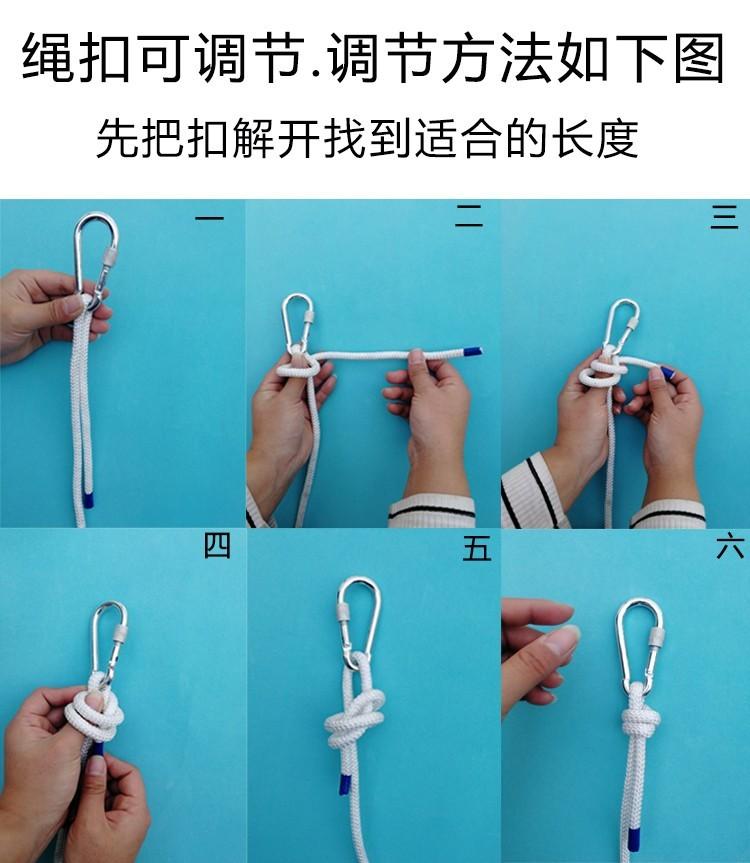 绳扣可调节.调节方法如下图

先把扣解开找到适合的长度

一

二

三

四

五

六