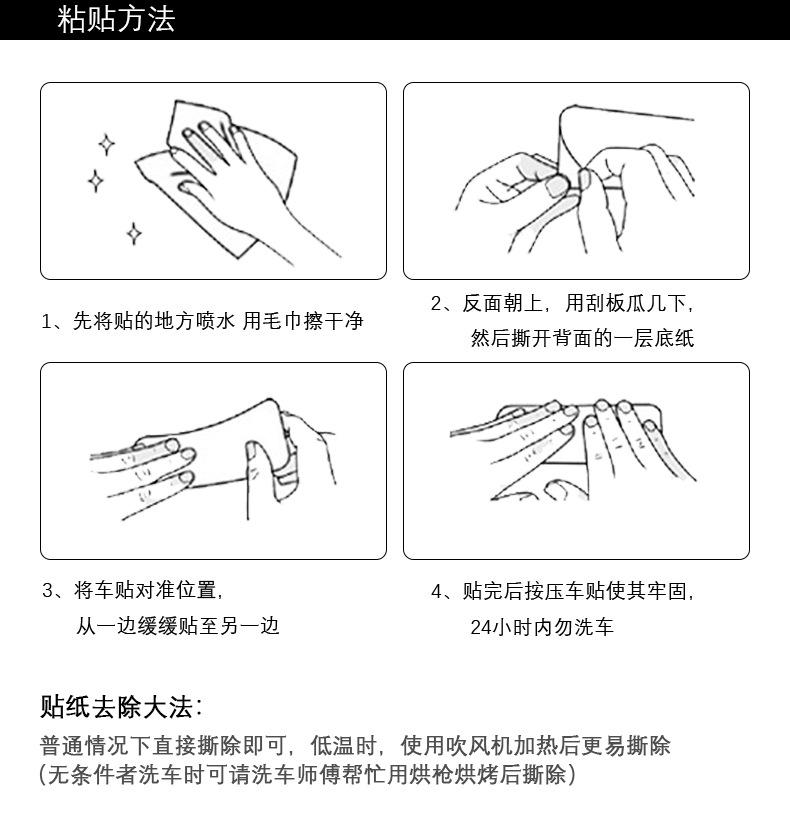 粘贴方法

1、先将贴的地方喷水 用毛巾擦干净

2、反面朝上，用刮板瓜几下，然后撕开背面的一层底纸

3、将车贴对准位置，从一边缓缓贴至另一边

4、贴完后按压车贴使其牢固，24小时内勿洗车

贴纸去除大法：
普通情况下直接撕除即可，低温时，使用吹风机加热后更易撕除（无条件者洗车时可请洗车师傅帮忙用烘枪烘烤后撕除）