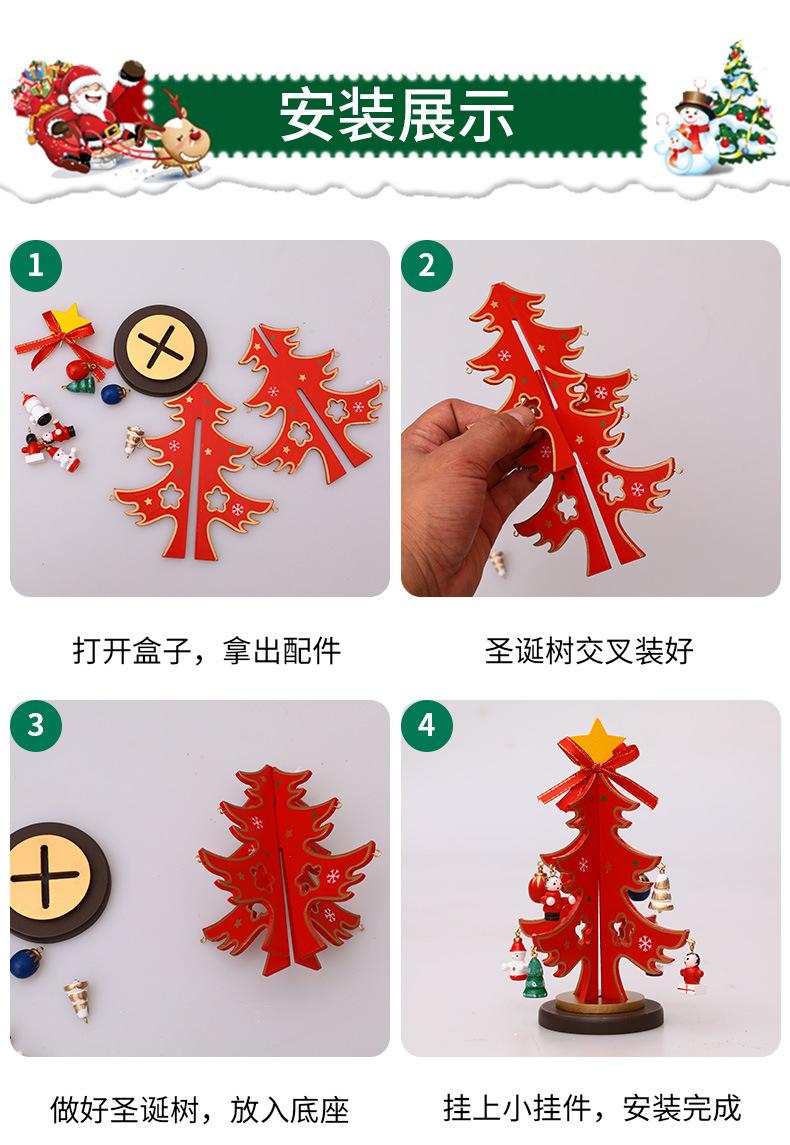 安装展示

1

打开盒子，拿出配件

2

圣诞树交叉装好

3

做好圣诞树，放入底座

4

挂上小挂件，安装完成