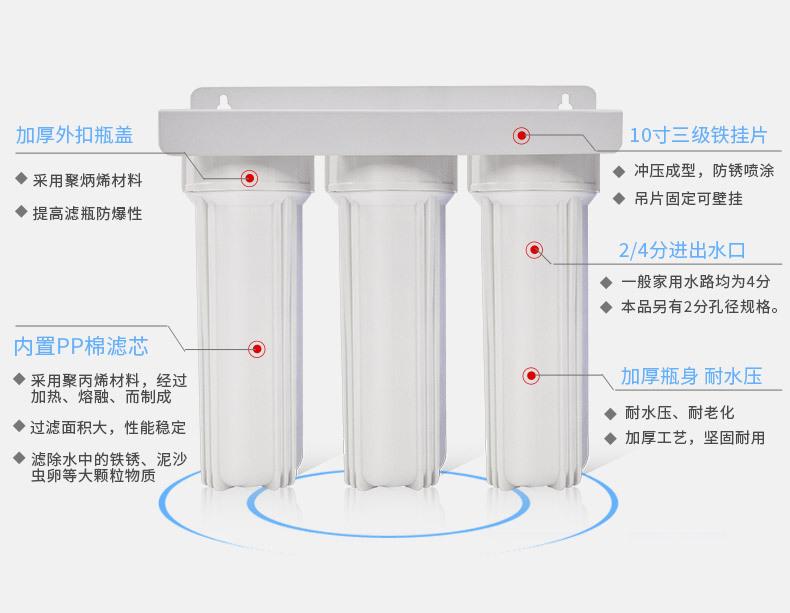 加厚外扣瓶盖

◆ 采用聚炳烯材料

◆ 提高滤瓶防爆性

内置PP棉滤芯

◆ 采用聚丙烯材料，经过加热、熔融、而制成

◆ 过滤面积大，性能稳定

◆ 滤除水中的铁锈、泥沙虫卵等大颗粒物质

10寸三级铁挂片

◆ 冲压成型，防锈喷涂

◆ 吊片固定可壁挂

2/4分进出水口

◆ 一般家用水路均为4分

◆ 本品另有2分孔径规格。

加厚瓶身 耐水压

◆ 耐水压、耐老化

◆ 加厚工艺，坚固耐用