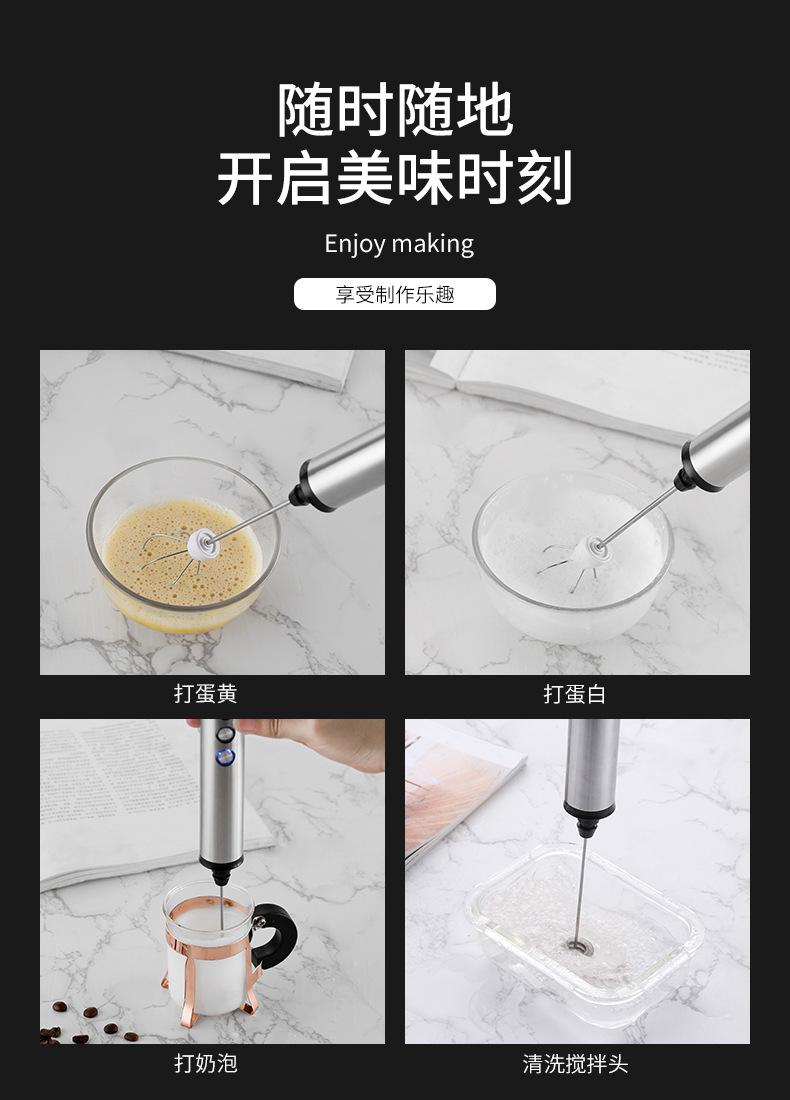 随时随地
开启美味时刻

Enjoy making

享受制作乐趣

打蛋黄

打蛋白

打奶泡

清洗搅拌头