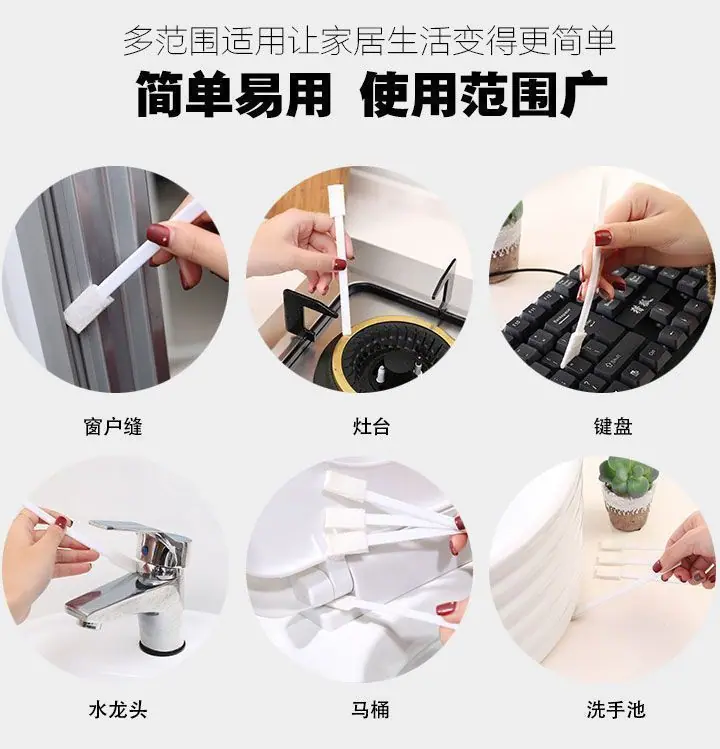 多范围适用让家居生活变得更简单

简单易用 使用范围广

窗户缝

灶台

键盘

水龙头

马桶

洗手池