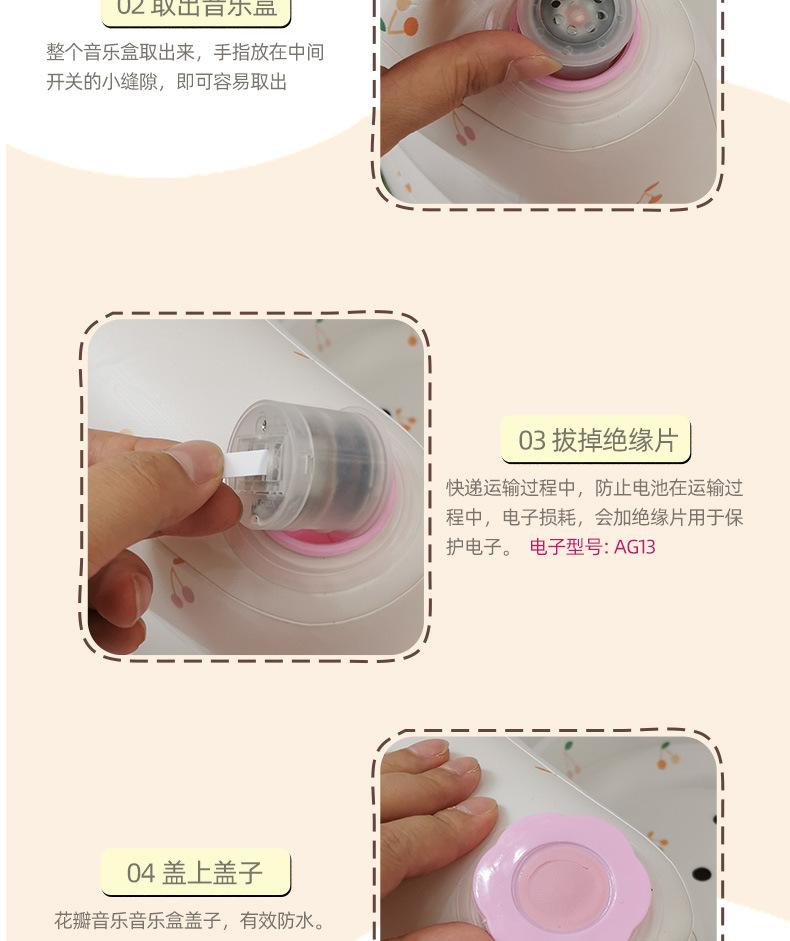 02 取出音乐盒

整个音乐盒取出来，手指放在中间开关的小缝隙，即可容易取出

03 拔掉绝缘片

快递运输过程中，防止电池在运输过程中，电子损耗，会加绝缘片用于保护电子。 电子型号: AG13

04 盖上盖子

花瓣音乐音乐盒盖子，有效防水。