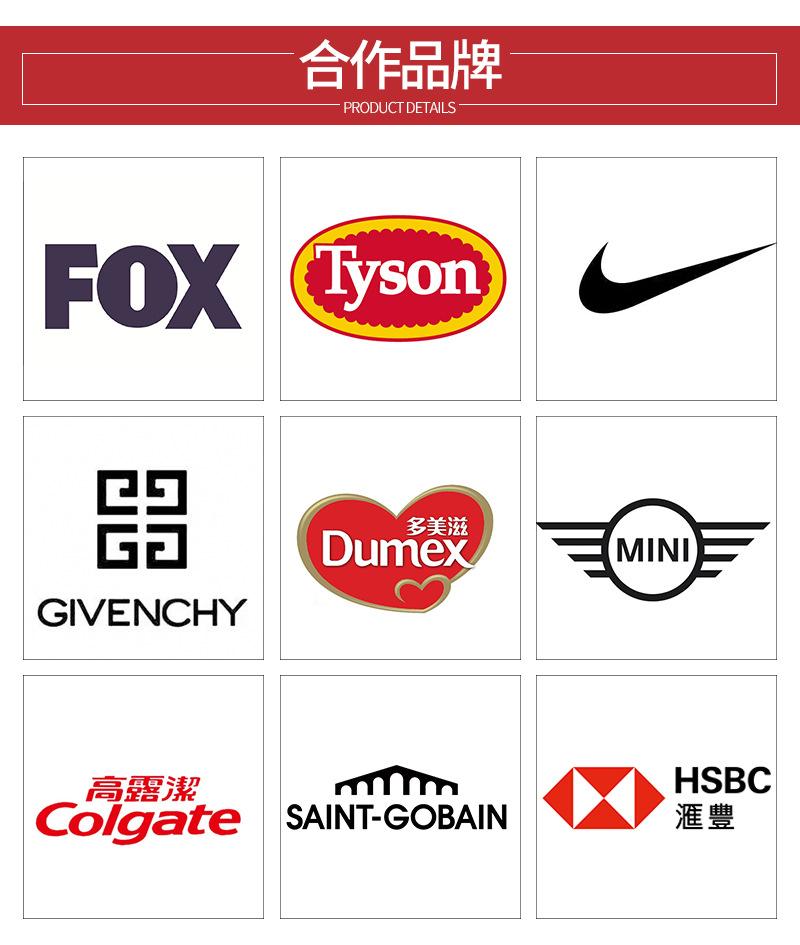 合作品牌
PRODUCT DETAILS

FOX

Tyson

GIVENCHY

多美滋
Dumex

MINI

高露潔
Colgate

SAINT-GOBAIN

HSBC
滙豐