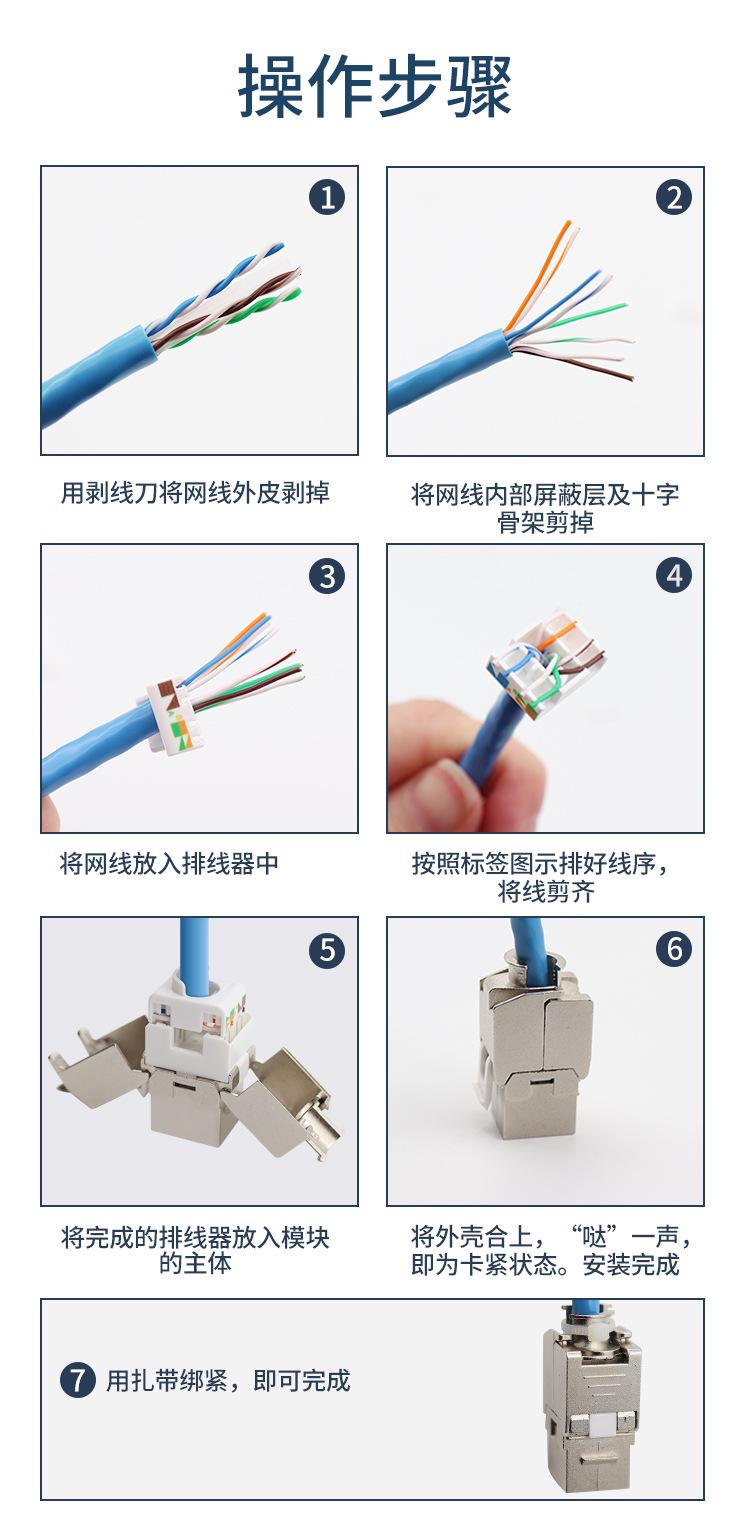 操作步骤

1

用剥线刀将网线外皮剥掉

2

将网线内部屏蔽层及十字骨架剪掉

3

将网线放入排线器中

4

按照标签图示排好线序，将线剪齐

5

将完成的排线器放入模块的主体

6

将外壳合上，“哒”一声，即为卡紧状态。安装完成

7 用扎带绑紧，即可完成