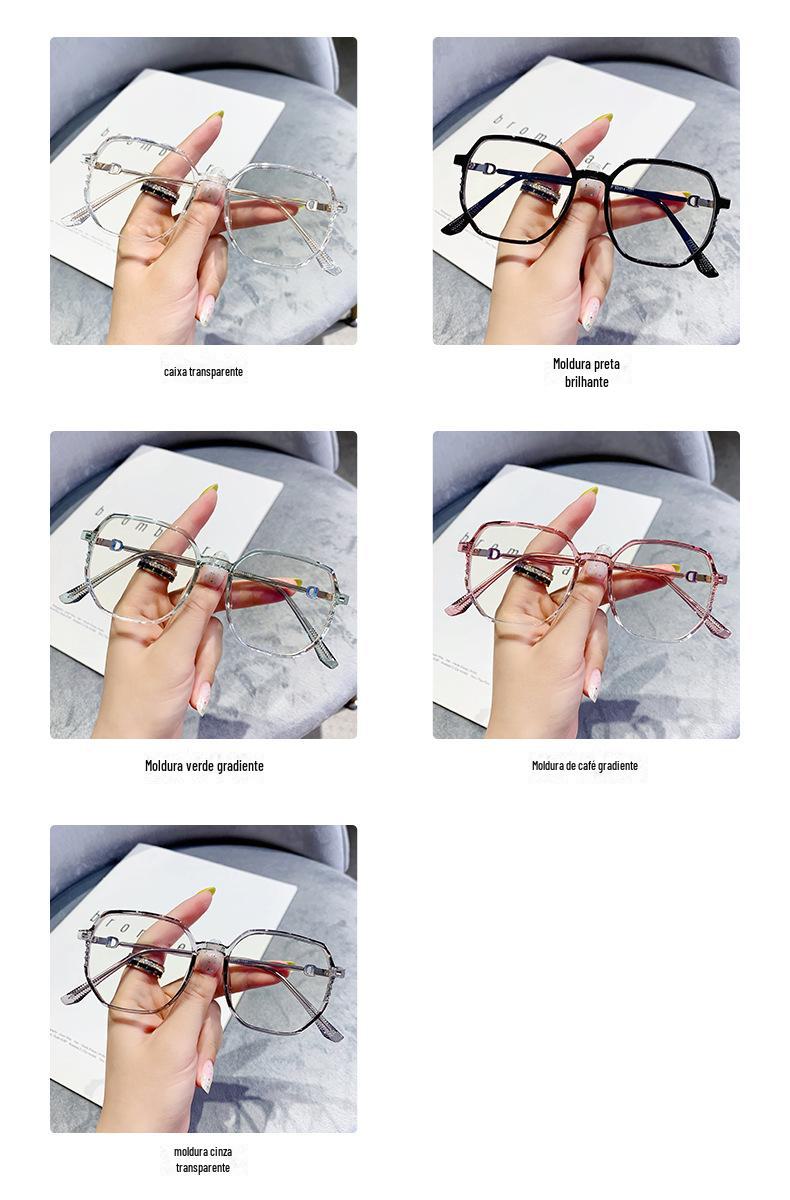 caixa transparente

Moldura preta brilhante

Moldura verde gradiente

Moldura de café gradiente

moldura cinza transparente