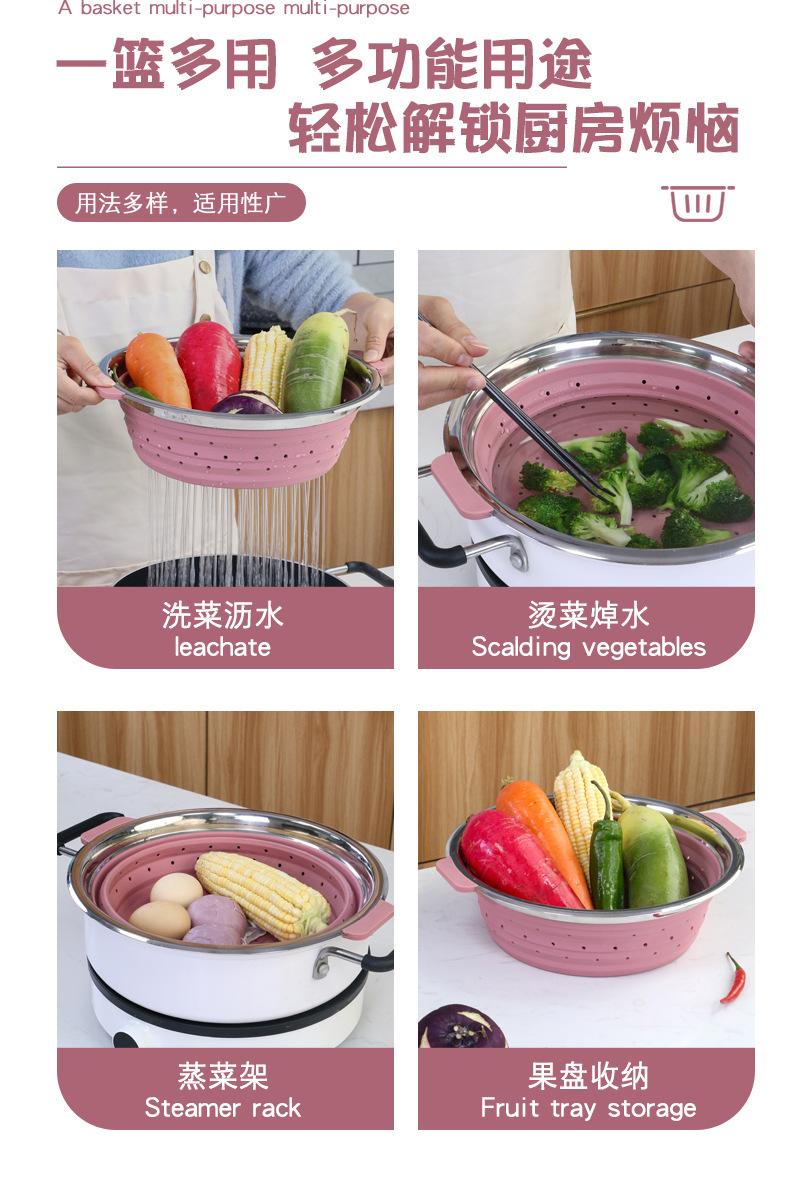 A basket multi-purpose multi-purpose

一篮多用 多功能用途
轻松解锁厨房烦恼

用法多样，适用性广

洗菜沥水
leachate

烫菜焯水
Scalding vegetables

蒸菜架
Steamer rack

果盘收纳
Fruit tray storage