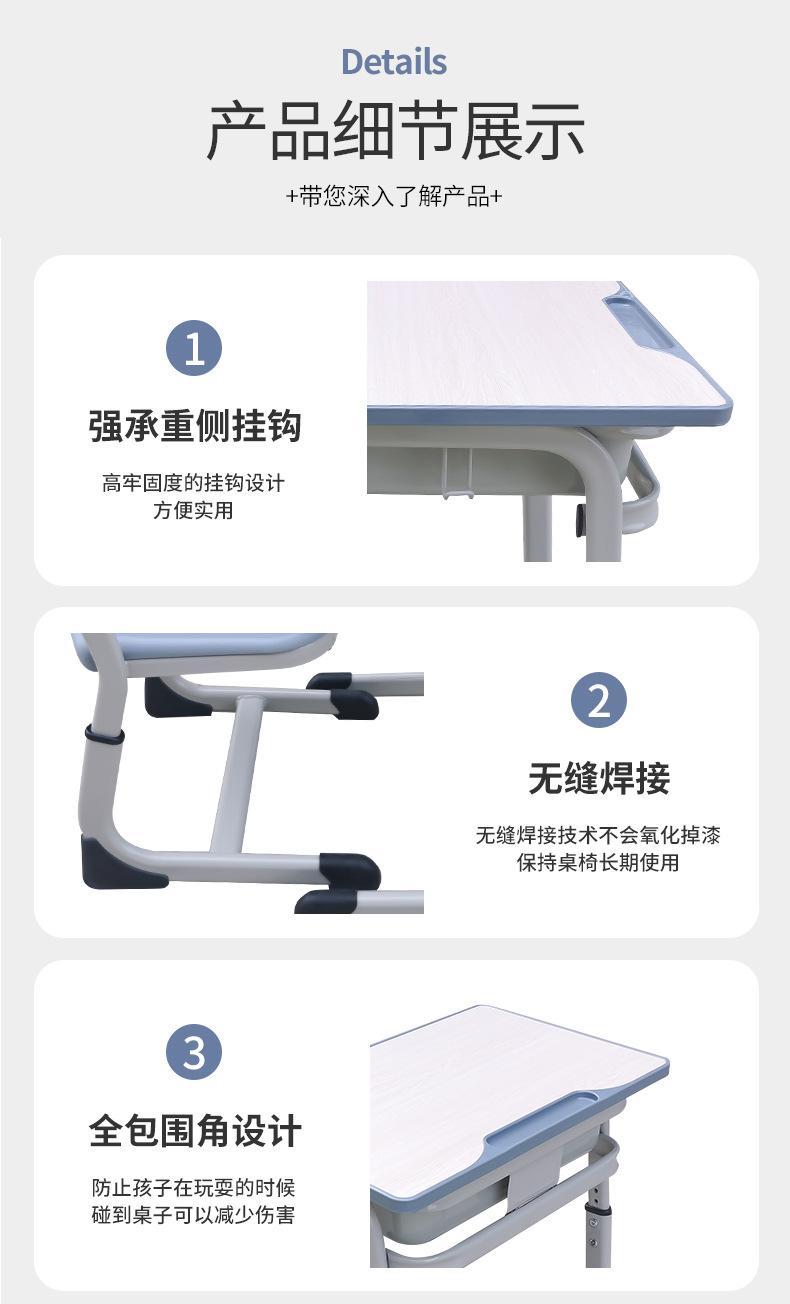 Details

产品细节展示

+带您深入了解产品+

1

强承重侧挂钩

高牢固度的挂钩设计
方便实用

2

无缝焊接

无缝焊接技术不会氧化掉漆
保持桌椅长期使用

3

全包围角设计

防止孩子在玩耍的时候
碰到桌子可以减少伤害