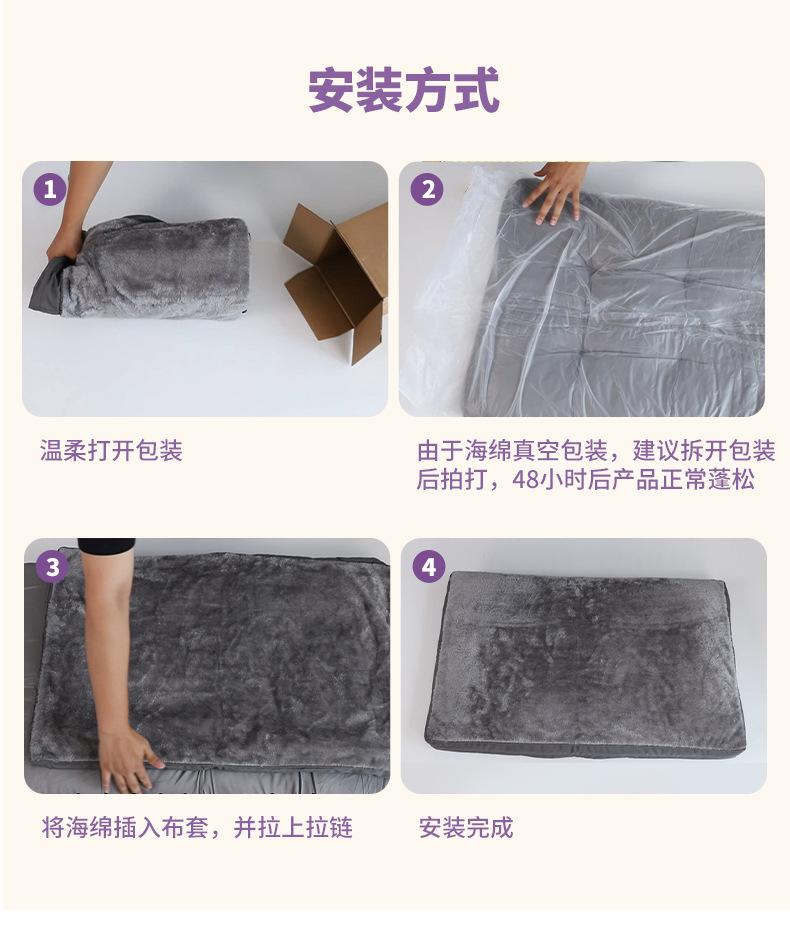 安装方式

1

温柔打开包装

2

由于海绵真空包装，建议拆开包装后拍打，48小时后产品正常蓬松

3

将海绵插入布套，并拉上拉链

4

安装完成