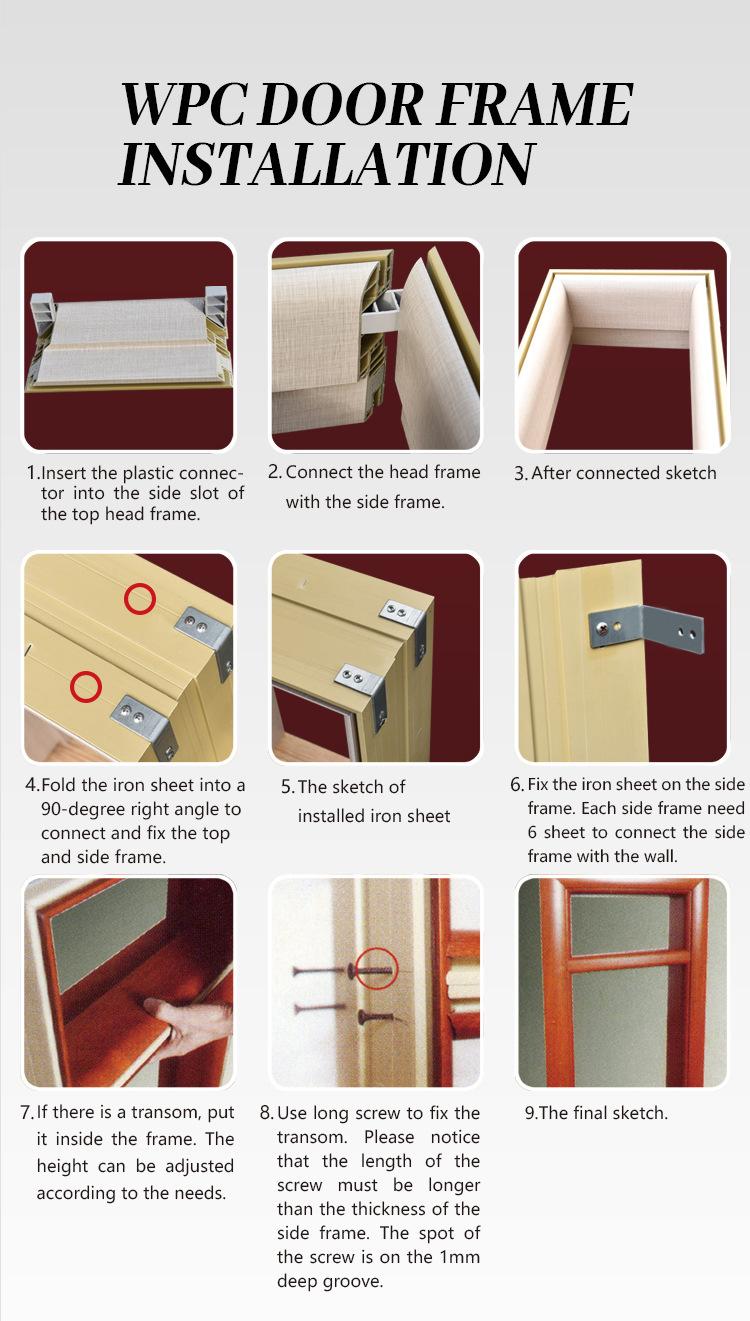 WPC DOOR FRAME INSTALLATION

1.Insert the plastic connector into the side slot of the top head frame.

2. Connect the head frame with the side frame.

3. After connected sketch

4.Fold the iron sheet into a 90-degree right angle to connect and fix the top and side frame.

5. The sketch of installed iron sheet

6. Fix the iron sheet on the side frame. Each side frame need 6 sheet to connect the side frame with the wall.

7. If there is a transom, put it inside the frame. The height can be adjusted according to the needs.

8. Use long screw to fix the transom. Please notice that the length of the screw must be longer than the thickness of the side frame. The spot of the screw is on the 1mm deep groove.

9.The final sketch.