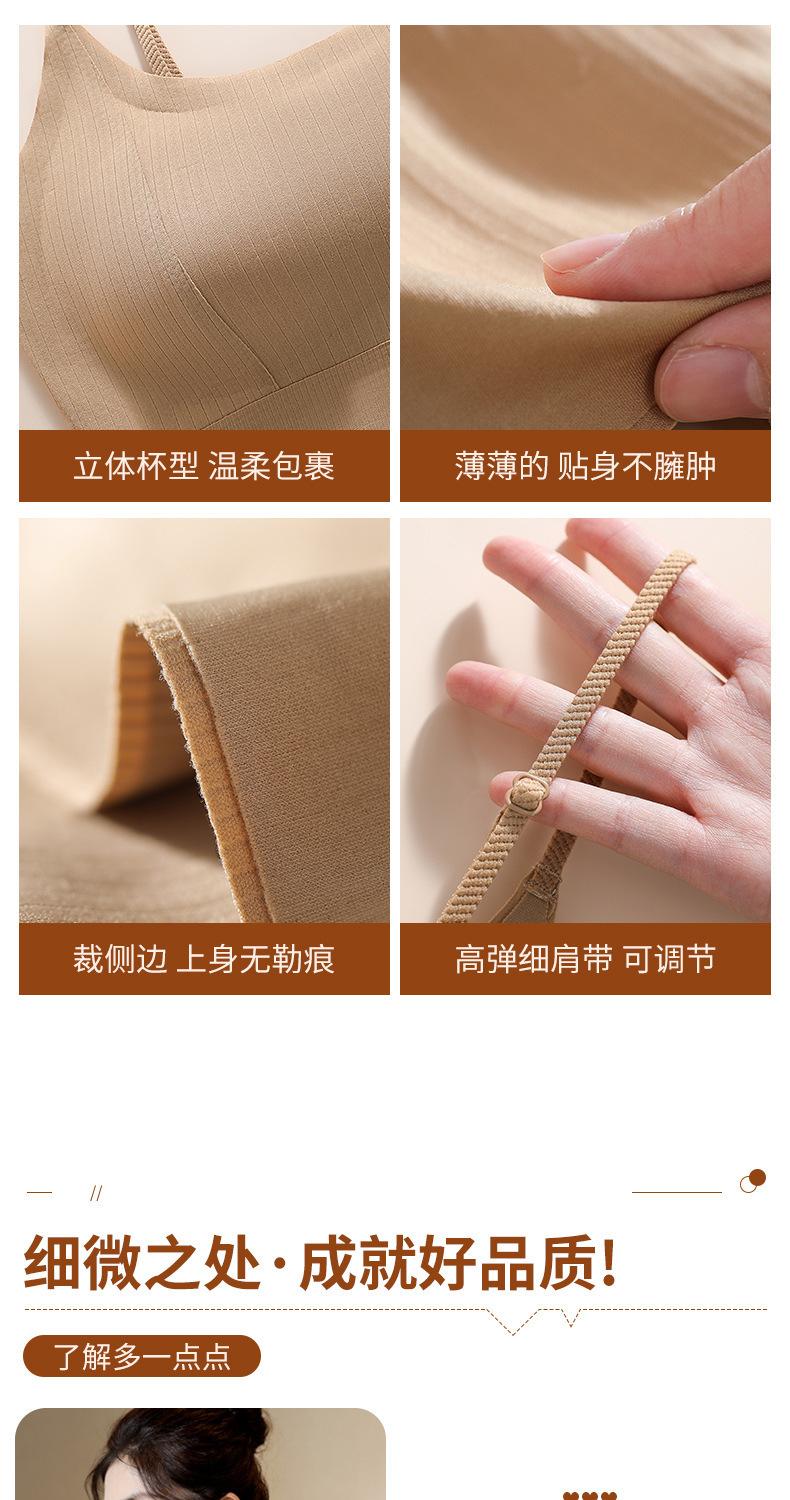 立体杯型 温柔包裹

薄薄的 贴身不臃肿

裁侧边 上身无勒痕

高弹细肩带 可调节

//

细微之处·成就好品质!

了解多一点点