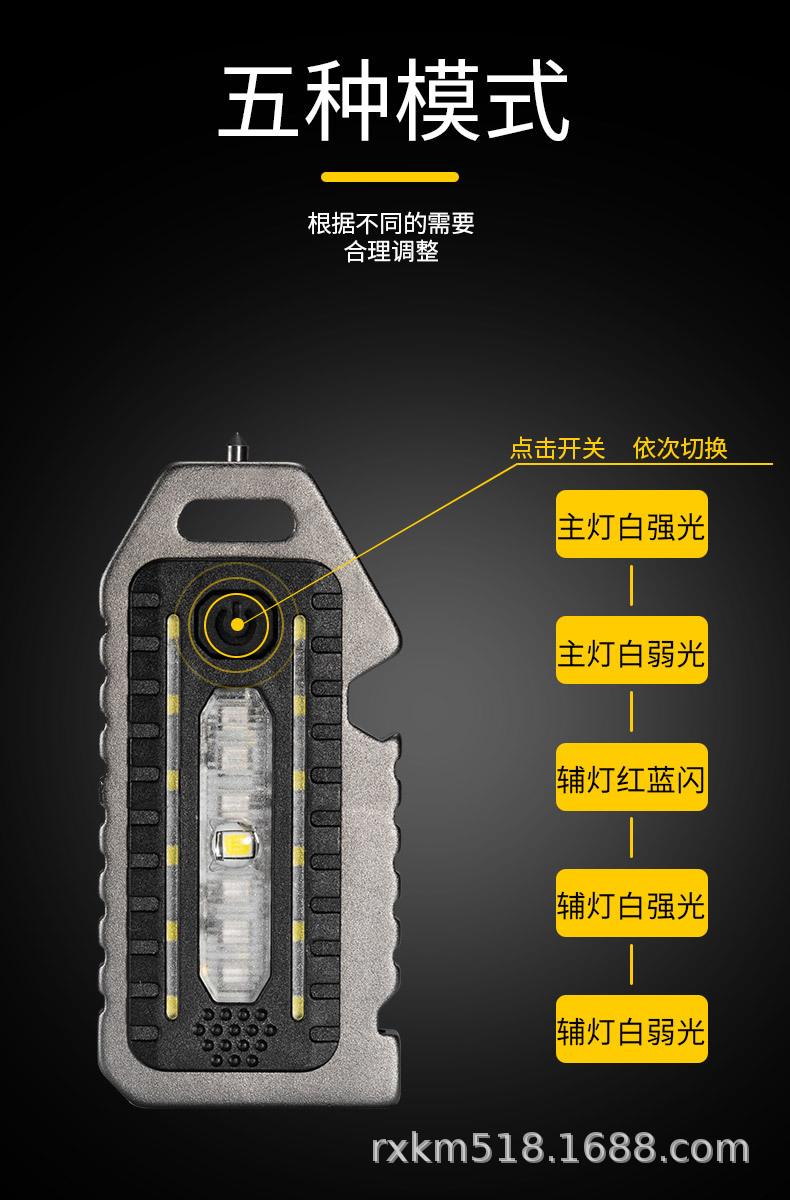 五种模式

根据不同的需要
合理调整

点击开关 依次切换

主灯白强光

主灯白弱光

辅灯红蓝闪

辅灯白强光

辅灯白弱光

rxkm518.1688.com