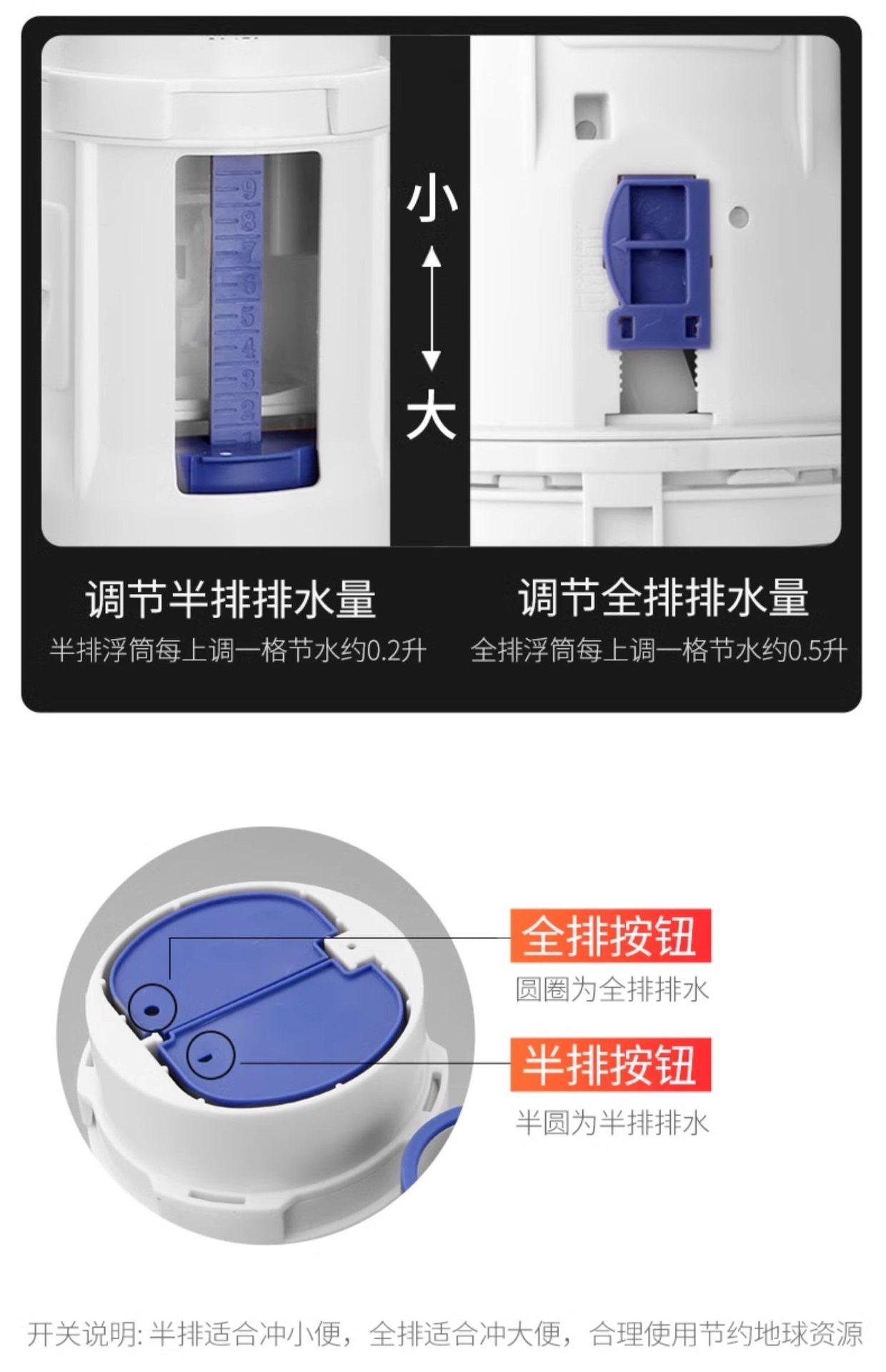 9
8
7
6
5
4
3
2
1

小

大

调节半排排水量
半排浮筒每上调一格节水约0.2升

调节全排排水量
全排浮筒每上调一格节水约0.5升

全排按钮
圆圈为全排排水

半排按钮
半圆为半排排水

开关说明: 半排适合冲小便，全排适合冲大便，合理使用节约地球资源