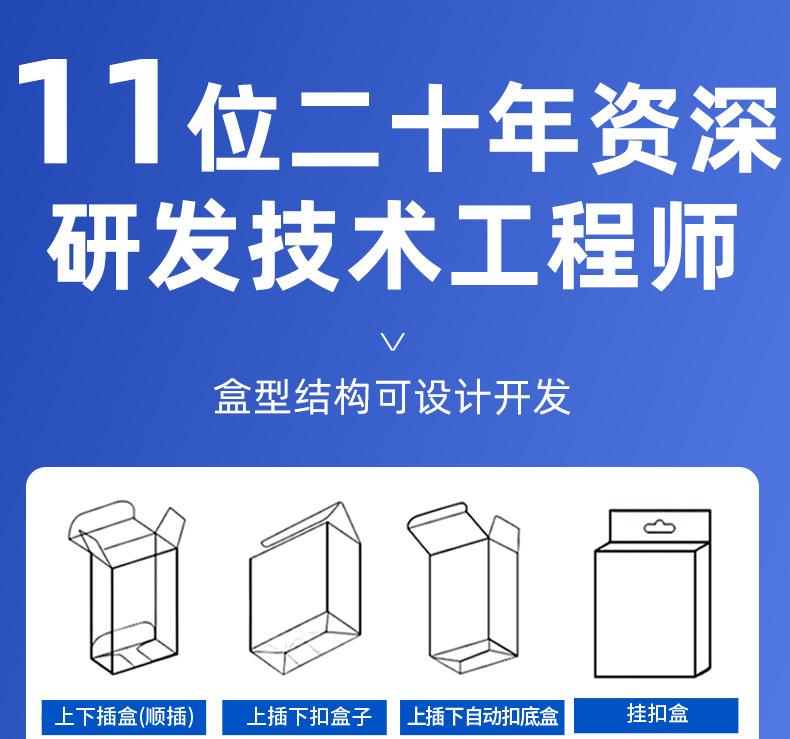 11位二十年资深
研发技术工程师

盒型结构可设计开发

上下插盒(顺插)

上插下扣盒子

上插下自动扣底盒

挂扣盒