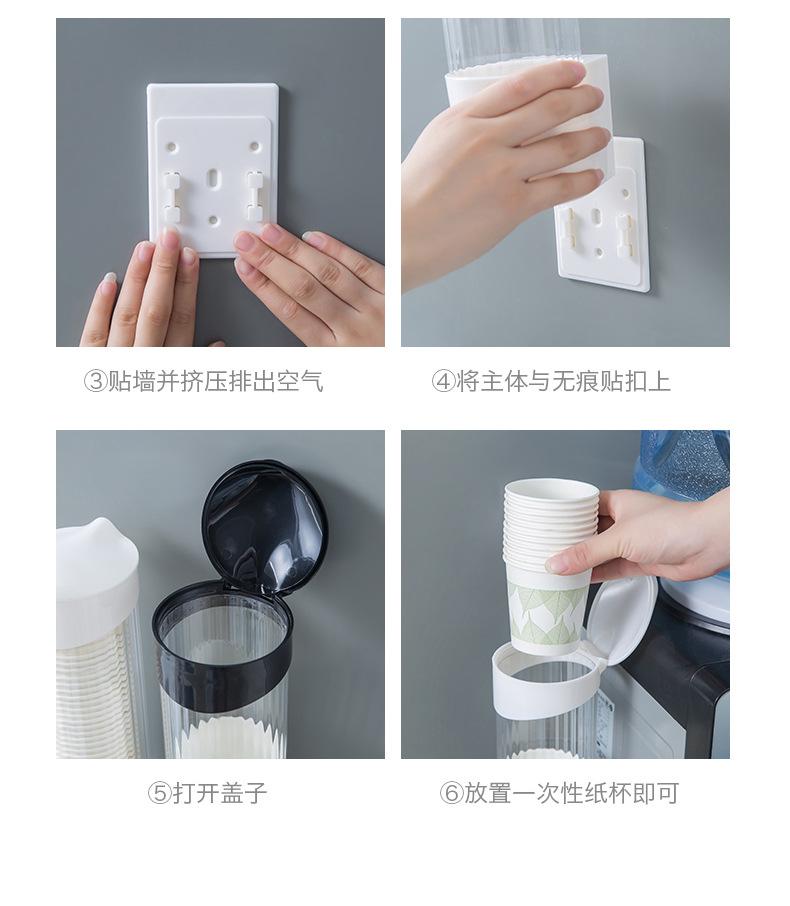 ③贴墙并挤压排出空气

④将主体与无痕贴扣上

⑤打开盖子

⑥放置一次性纸杯即可