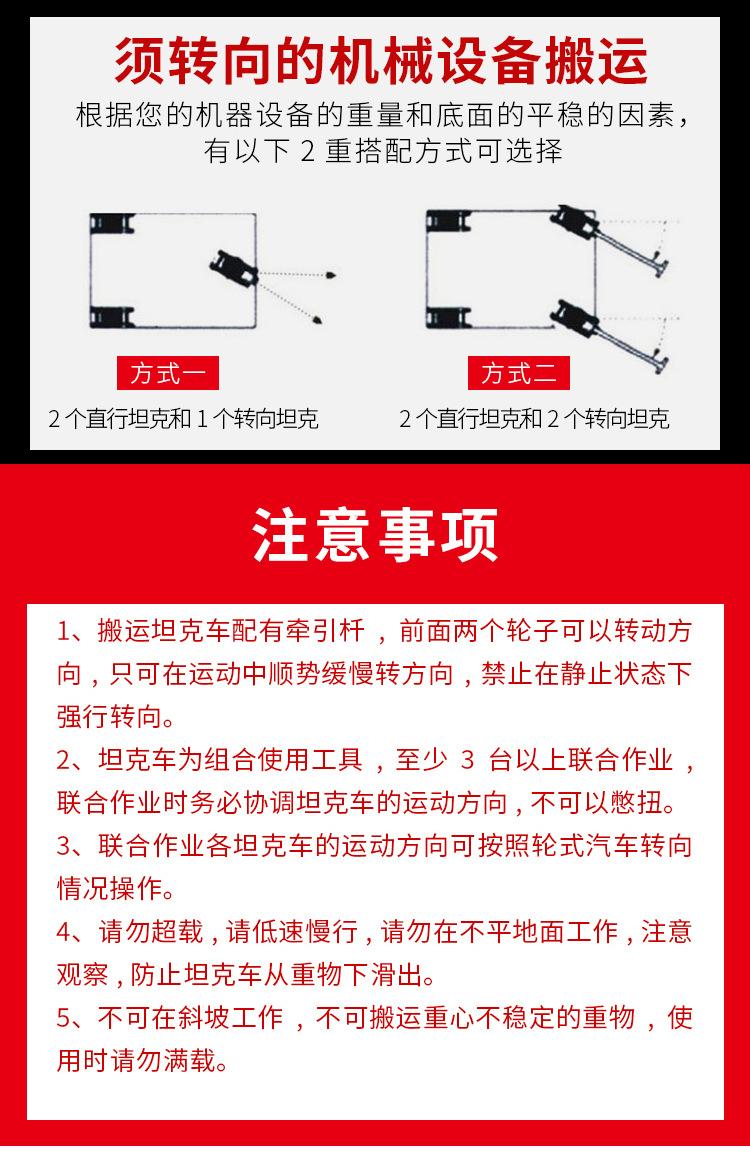 须转向的机械设备搬运

根据您的机器设备的重量和底面的平稳的因素，有以下 2 重搭配方式可选择

方式一

2 个直行坦克和 1 个转向坦克

方式二

2 个直行坦克和 2 个转向坦克

注意事项

1、搬运坦克车配有牵引杆，前面两个轮子可以转动方向，只可在运动中顺势缓慢转方向，禁止在静止状态下强行转向。

2、坦克车为组合使用工具，至少 3 台以上联合作业，联合作业时务必协调坦克车的运动方向，不可以憋扭。

3、联合作业各坦克车的运动方向可按照轮式汽车转向情况操作。

4、请勿超载，请低速慢行，请勿在不平地面工作，注意观察，防止坦克车从重物下滑出。

5、不可在斜坡工作，不可搬运重心不稳定的重物，使用时请勿满载。