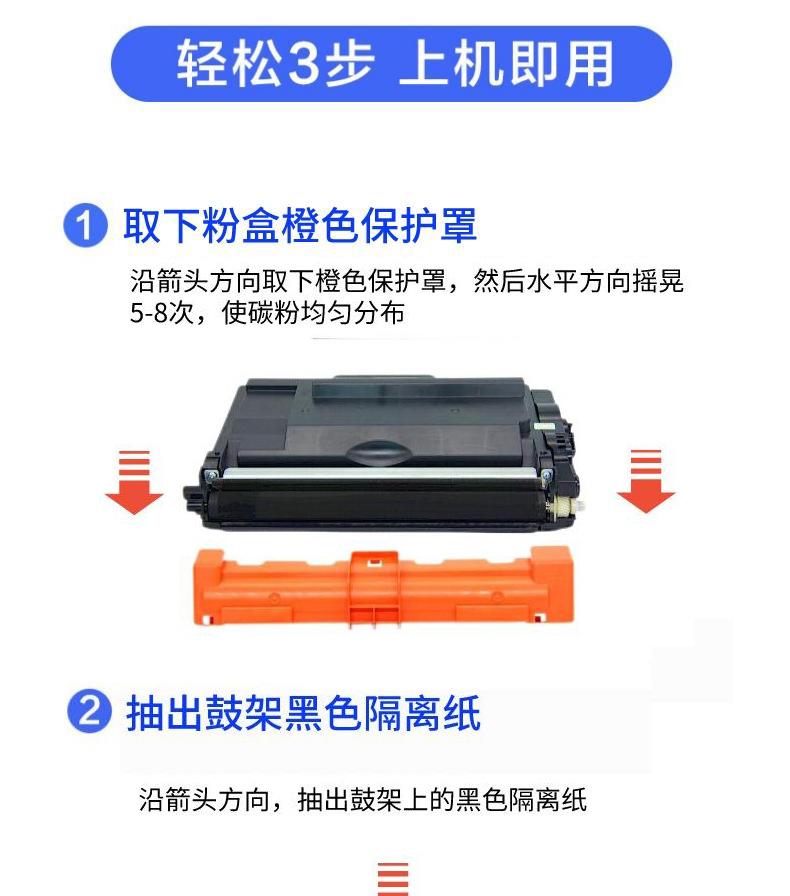 轻松3步 上机即用

1 取下粉盒橙色保护罩

沿箭头方向取下橙色保护罩，然后水平方向摇晃5-8次，使碳粉均匀分布

2 抽出鼓架黑色隔离纸

沿箭头方向，抽出鼓架上的黑色隔离纸