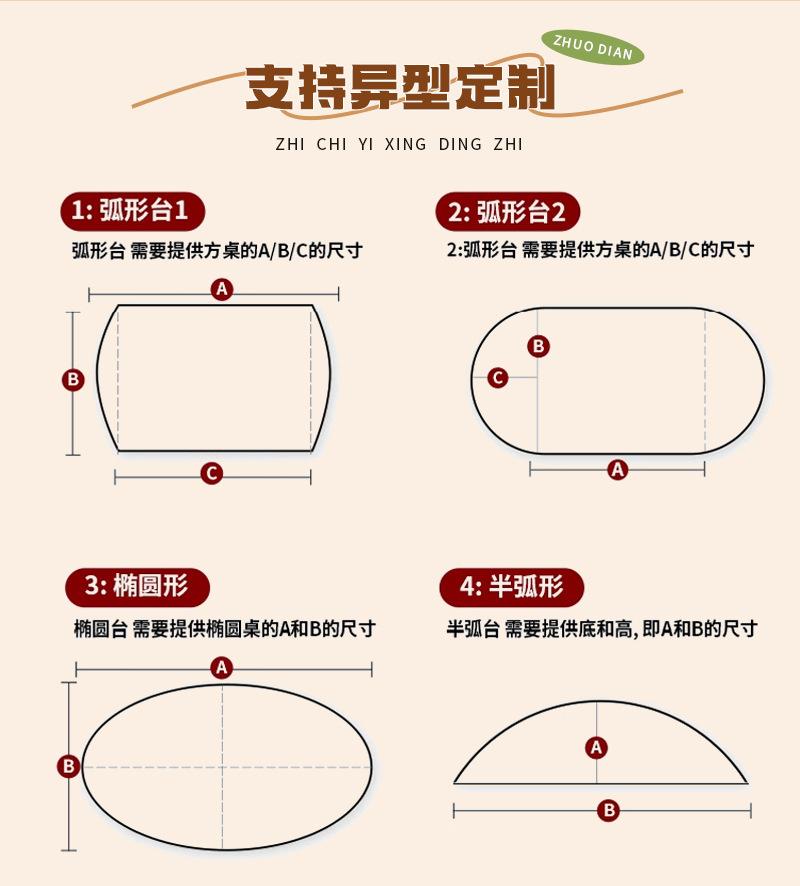 ZHUO DIAN

支持异型定制

ZHI CHI YI XING DING ZHI

1: 弧形台1

弧形台 需要提供方桌的A/B/C的尺寸

A

B

C

2: 弧形台2

2:弧形台 需要提供方桌的A/B/C的尺寸

B

C

A

3: 椭圆形

椭圆台 需要提供椭圆桌的A和B的尺寸

A

B

4: 半弧形

半弧台 需要提供底和高, 即A和B的尺寸

A

B