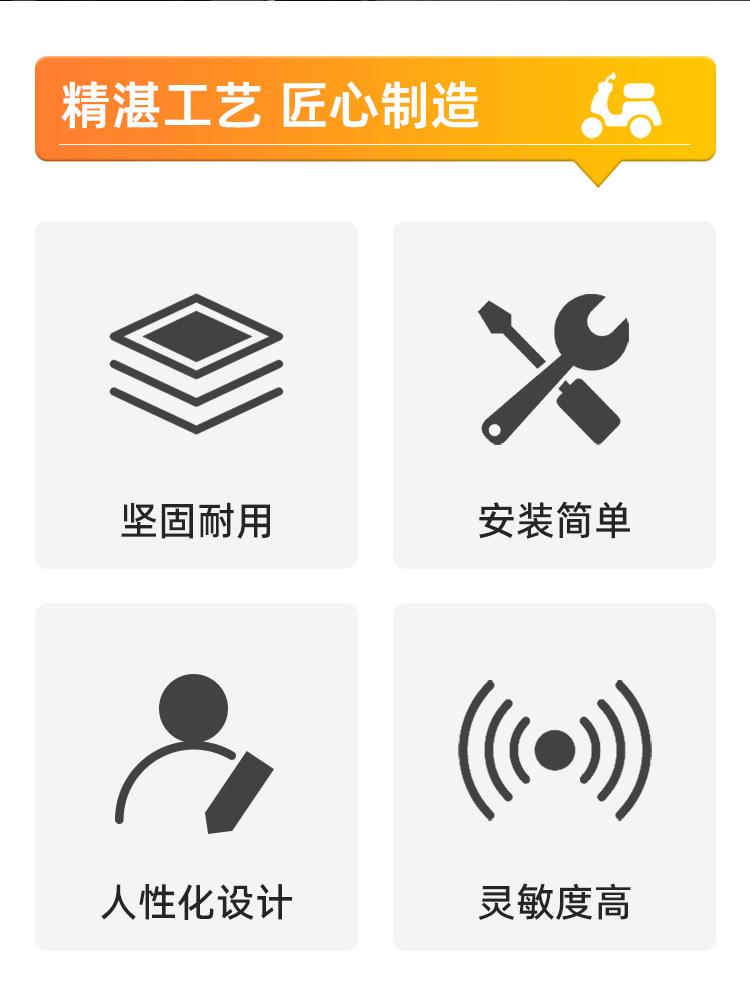 精湛工艺 匠心制造

坚固耐用

安装简单

人性化设计

灵敏度高