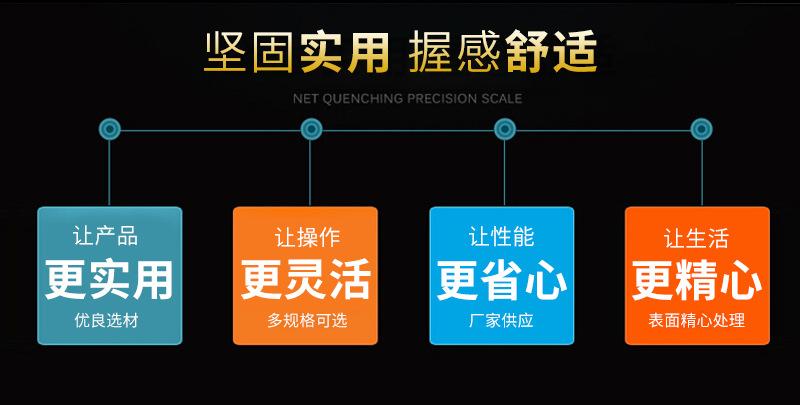 坚固实用 握感舒适

NET QUENCHING PRECISION SCALE

让产品
更实用
优良选材

让操作
更灵活
多规格可选

让性能
更省心
厂家供应

让生活
更精心
表面精心处理