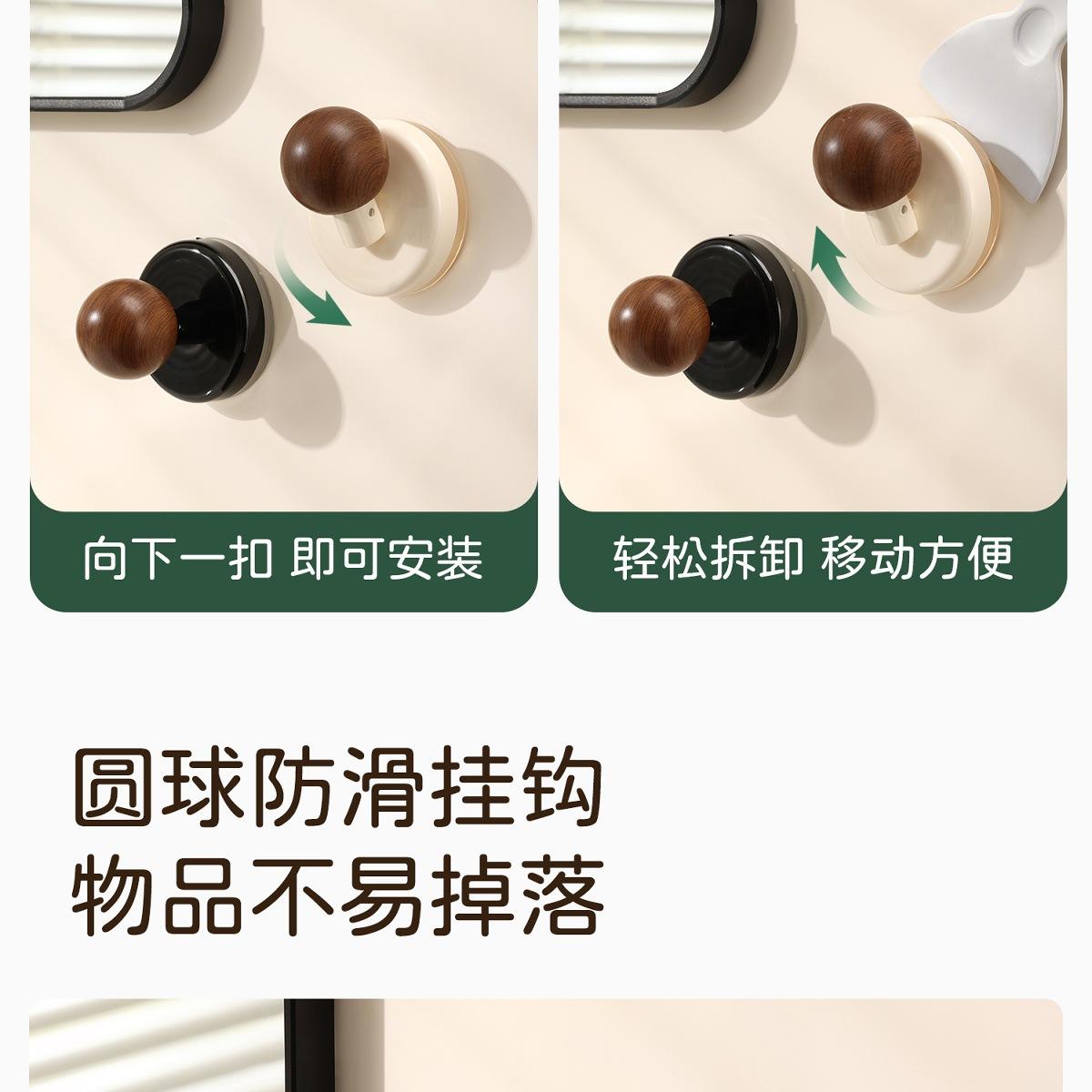 向下一扣 即可安装

轻松拆卸 移动方便

圆球防滑挂钩
物品不易掉落