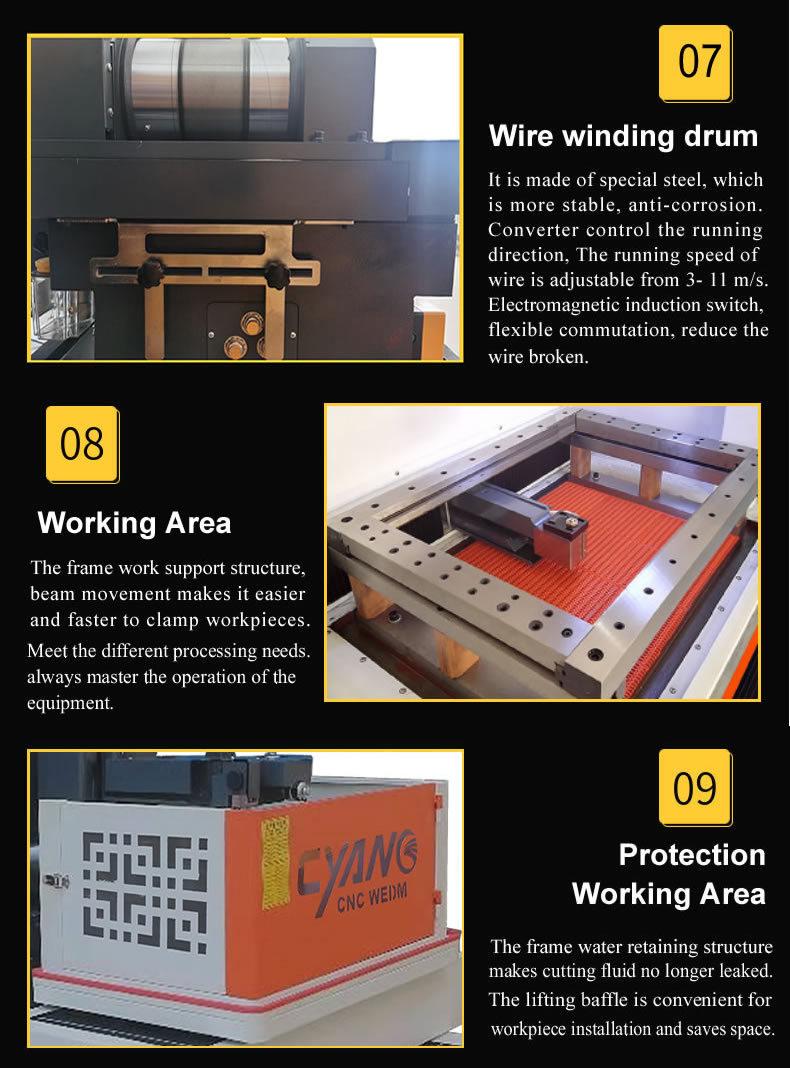 07

Wire winding drum

It is made of special steel, which is more stable, anti-corrosion. Converter control the running direction, The running speed of wire is adjustable from 3- 11 m/s. Electromagnetic induction switch, flexible commutation, reduce the wire broken.

08

Working Area

The frame work support structure, beam movement makes it easier and faster to clamp workpieces. Meet the different processing needs. always master the operation of the equipment.

CYANG
CNC WEDM

09

Protection Working Area

The frame water retaining structure makes cutting fluid no longer leaked. The lifting baffle is convenient for workpiece installation and saves space.