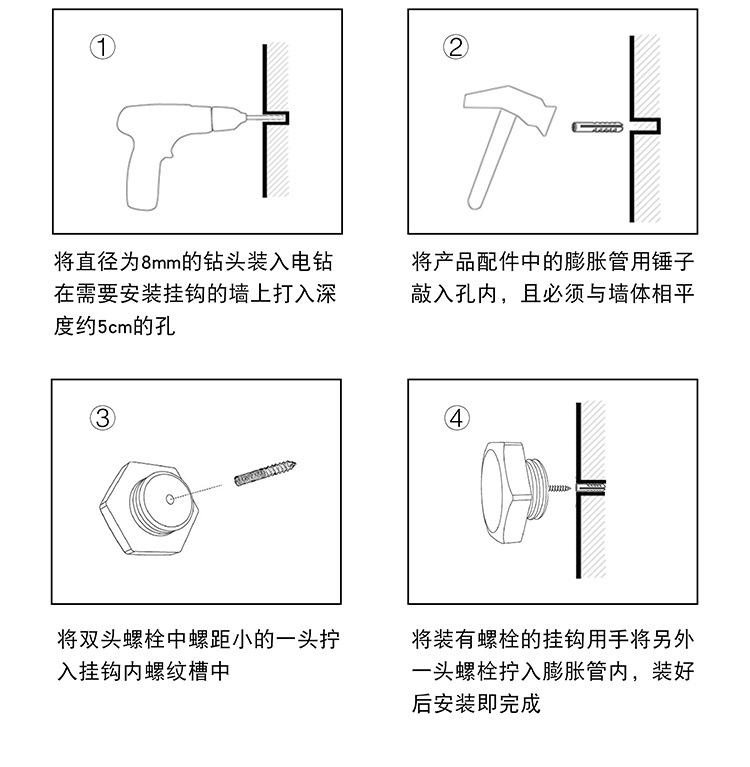 ①

将直径为8mm的钻头装入电钻在需要安装挂钩的墙上打入深度约5cm的孔

②

将产品配件中的膨胀管用锤子敲入孔内，且必须与墙体相平

③

将双头螺栓中螺距小的一头拧入挂钩内螺纹槽中

④

将装有螺栓的挂钩用手将另外一头螺栓拧入膨胀管内，装好后安装即完成