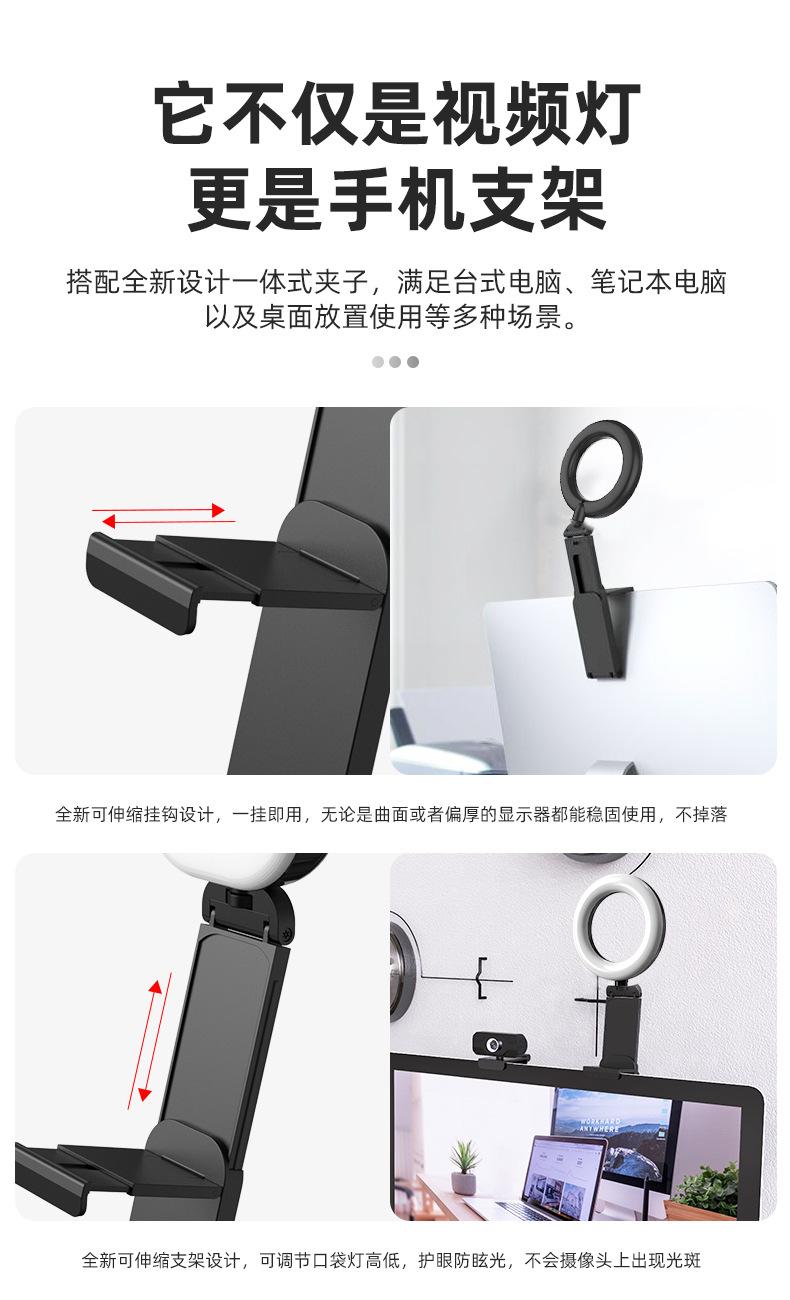 它不仅是视频灯
更是手机支架

搭配全新设计一体式夹子，满足台式电脑、笔记本电脑以及桌面放置使用等多种场景。

全新可伸缩挂钩设计，一挂即用，无论是曲面或者偏厚的显示器都能稳固使用，不掉落

WORKHARD ANYWHERE

全新可伸缩支架设计，可调节口袋灯高低，护眼防眩光，不会摄像头上出现光斑