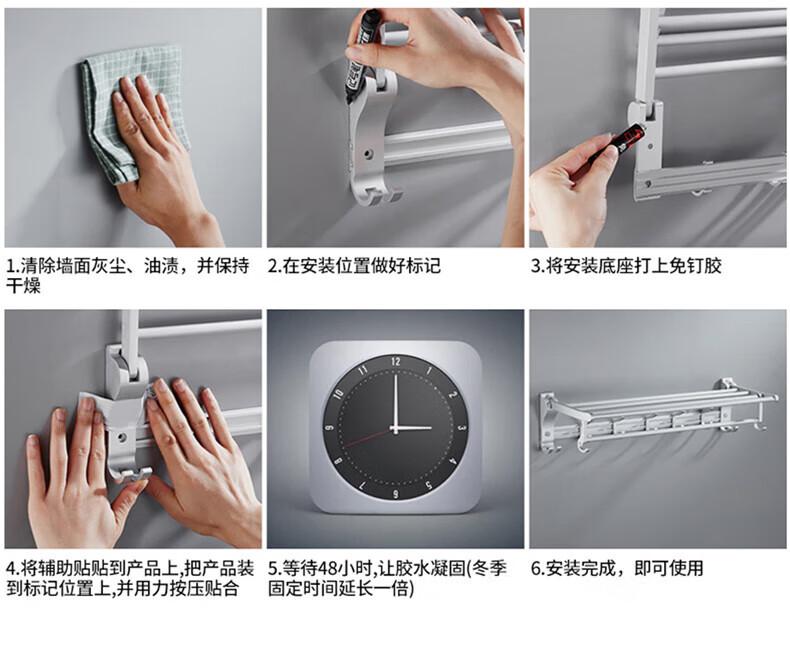 1.清除墙面灰尘、油渍，并保持干燥

2.在安装位置做好标记

3.将安装底座打上免钉胶

4.将辅助贴贴到产品上,把产品装到标记位置上,并用力按压贴合

12 1 2 3 4 5 6 7 8 9 10 11

5.等待48小时,让胶水凝固(冬季固定时间延长一倍)

6.安装完成，即可使用