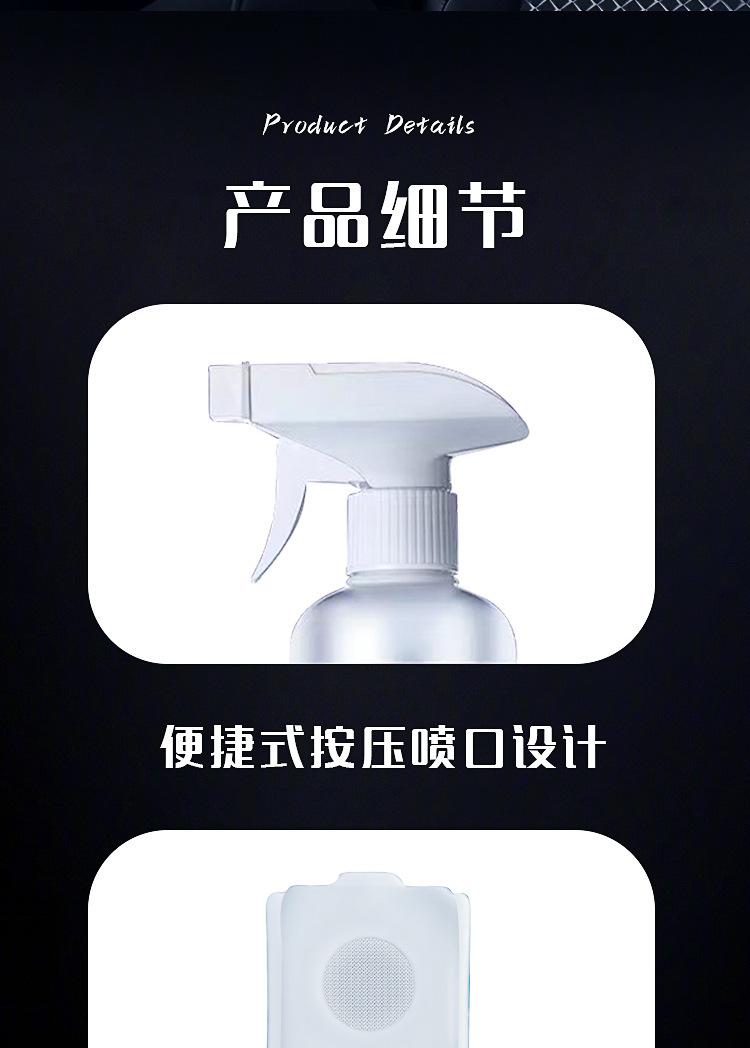 Product Details

产品细节

便捷式按压喷口设计