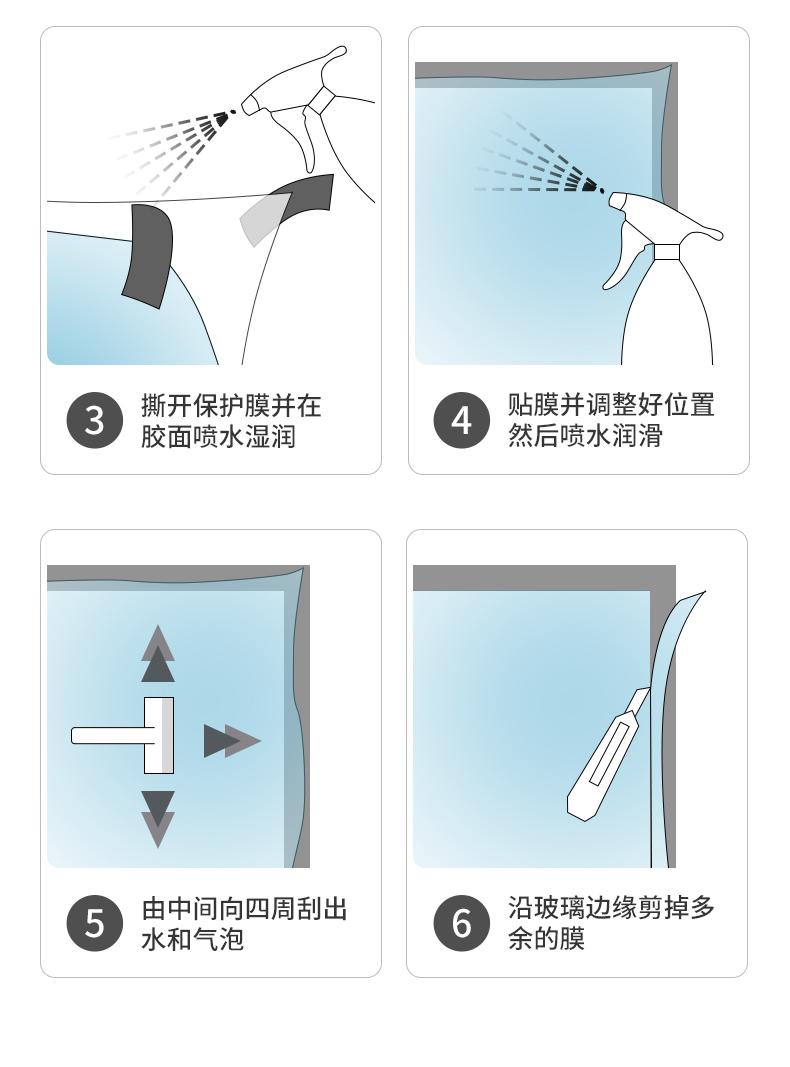 3
撕开保护膜并在胶面喷水湿润

4
贴膜并调整好位置然后喷水润滑

5
由中间向四周刮出水和气泡

6
沿玻璃边缘剪掉多余的膜